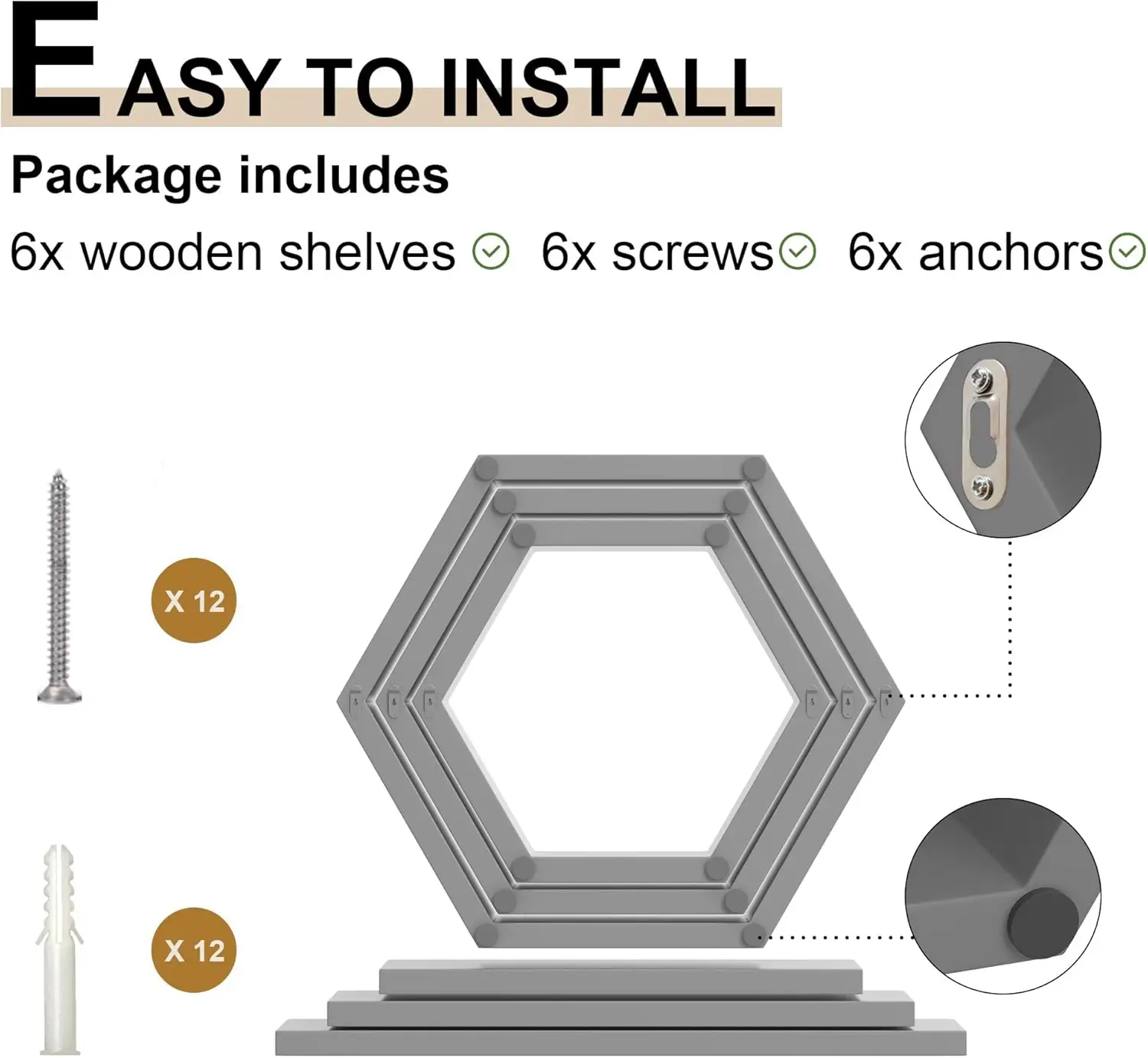 EASY TO INSTALL

Package includes

6x wooden shelves 6x screws 6x anchors

X 12

X 12