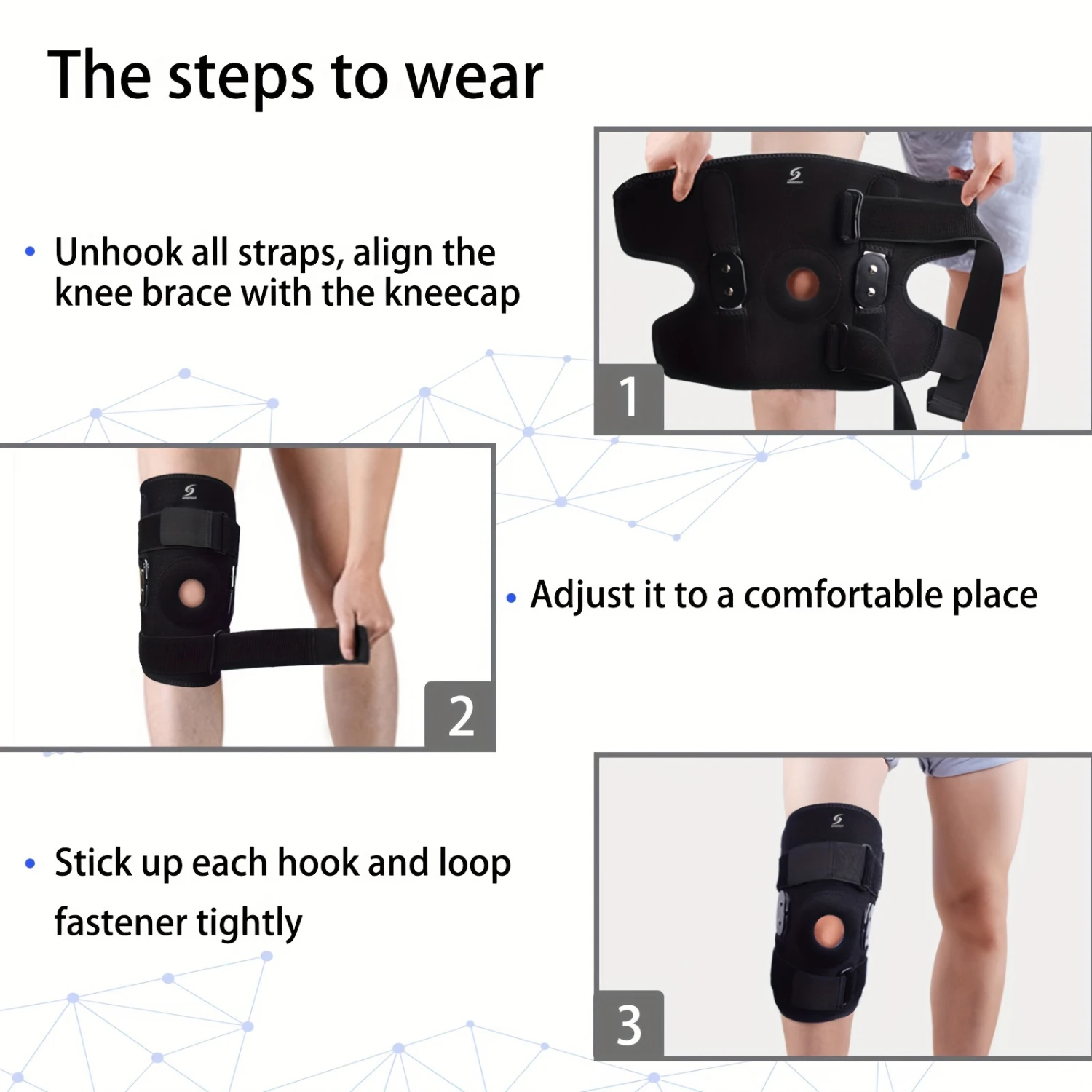 The steps to wear

• Unhook all straps, align the knee brace with the kneecap

1

2

• Adjust it to a comfortable place

• Stick up each hook and loop fastener tightly

3