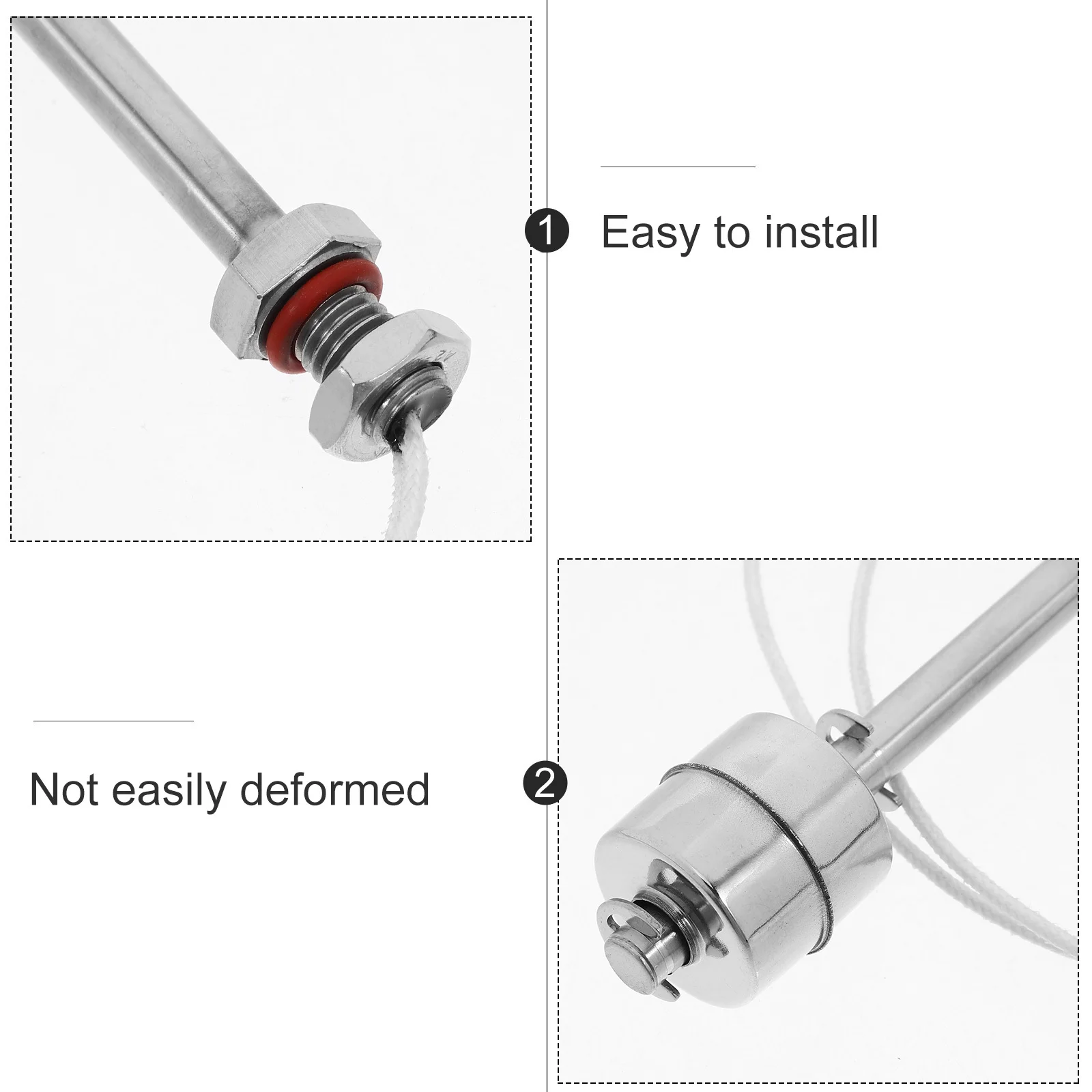 1 Easy to install

Not easily deformed 2