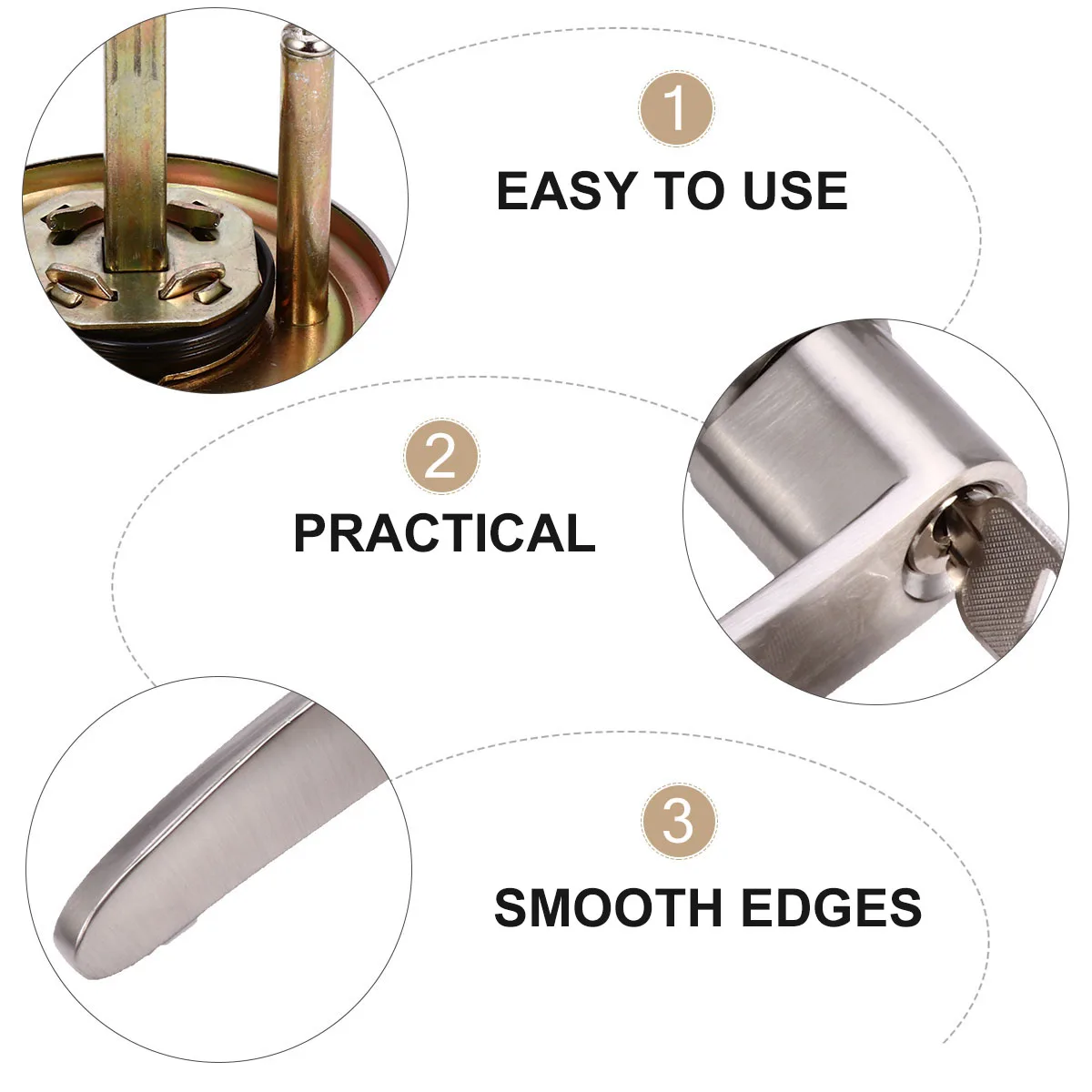 1

EASY TO USE

2

PRACTICAL

3

SMOOTH EDGES