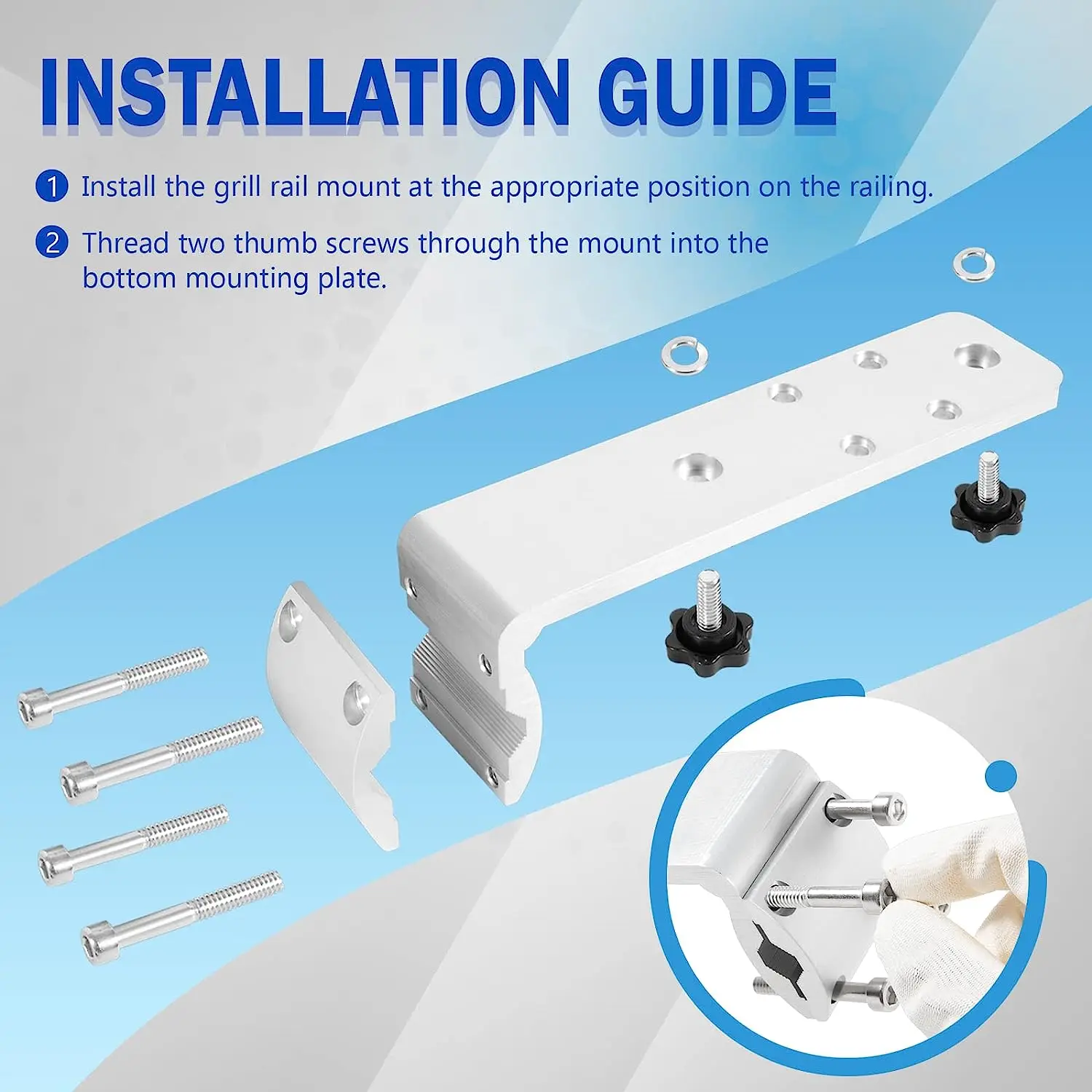 INSTALLATION GUIDE

1 Install the grill rail mount at the appropriate position on the railing.

2 Thread two thumb screws through the mount into the bottom mounting plate.