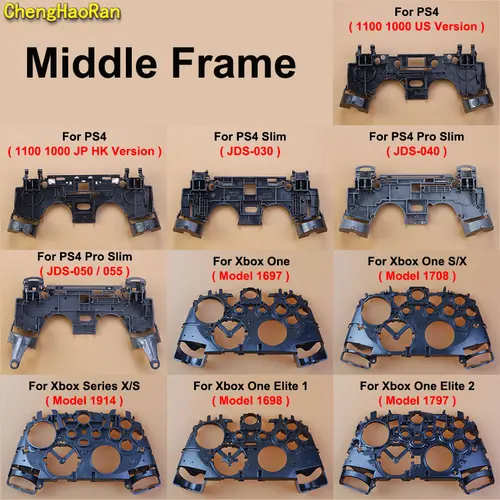 ChengHaoRan

Middle Frame

For PS4
( 1100 1000 US Version )

For PS4
( 1100 1000 JP HK Version )

For PS4 Slim
( JDS-030 )

For PS4 Pro Slim
( JDS-040 )

For PS4 Pro Slim
( JDS-050 / 055 )

For Xbox One
( Model 1697 )

For Xbox One S/X
( Model 1708 )

For Xbox Series X/S
( Model 1914 )

For Xbox One Elite 1
( Model 1698 )

For Xbox One Elite 2
( Model 1797 )