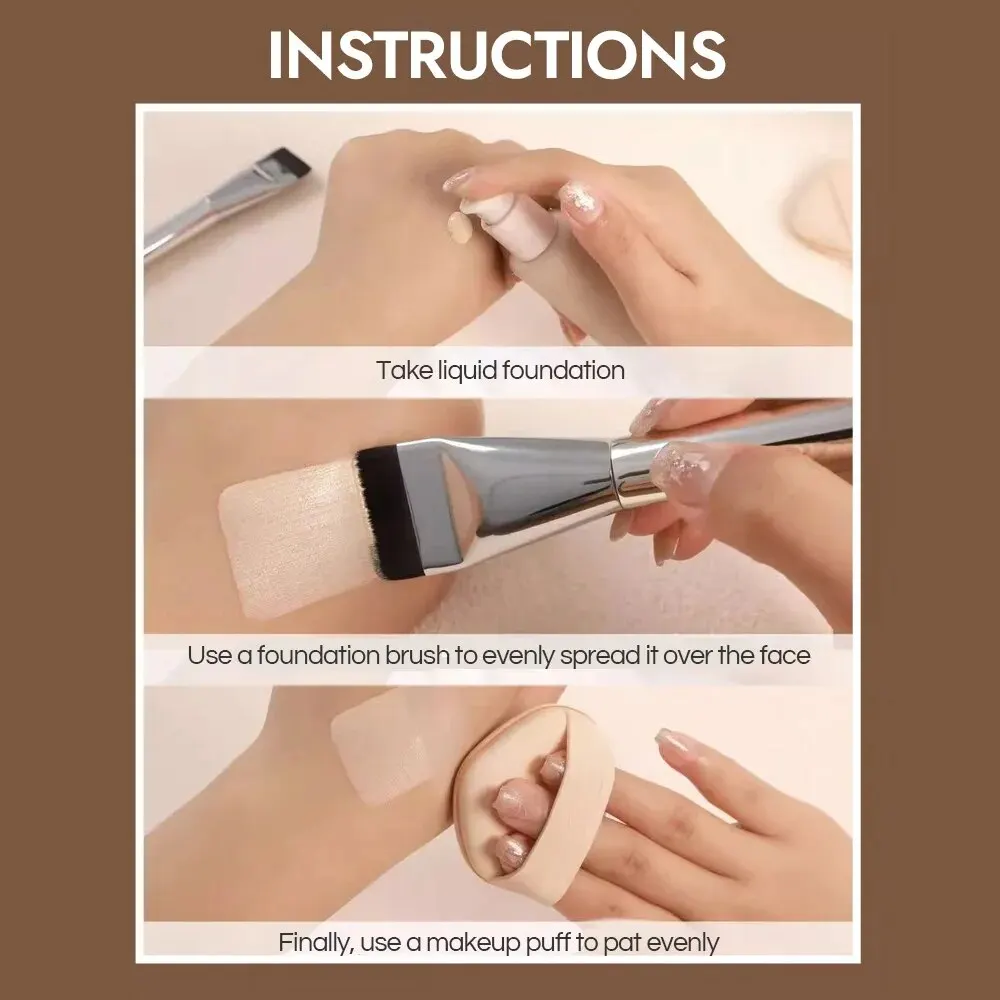 INSTRUCTIONS

Take liquid foundation

Use a foundation brush to evenly spread it over the face

Finally, use a makeup puff to pat evenly