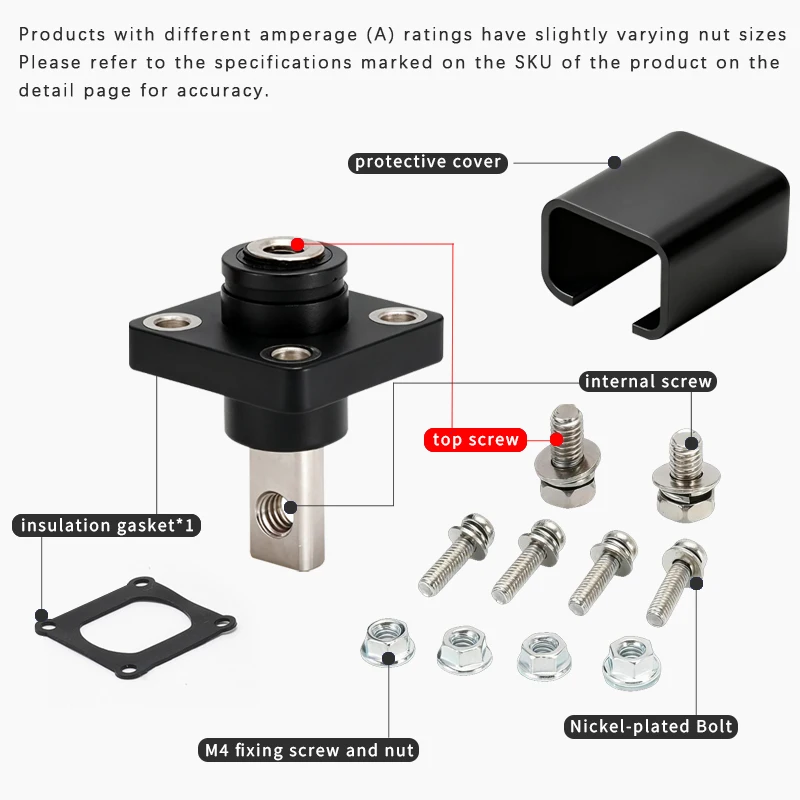 Products with different amperage (A) ratings have slightly varying nut sizes Please refer to the specifications marked on the SKU of the product on the detail page for accuracy.

protective cover

internal screw

top screw

insulation gasket*1

Nickel-plated Bolt

M4 fixing screw and nut