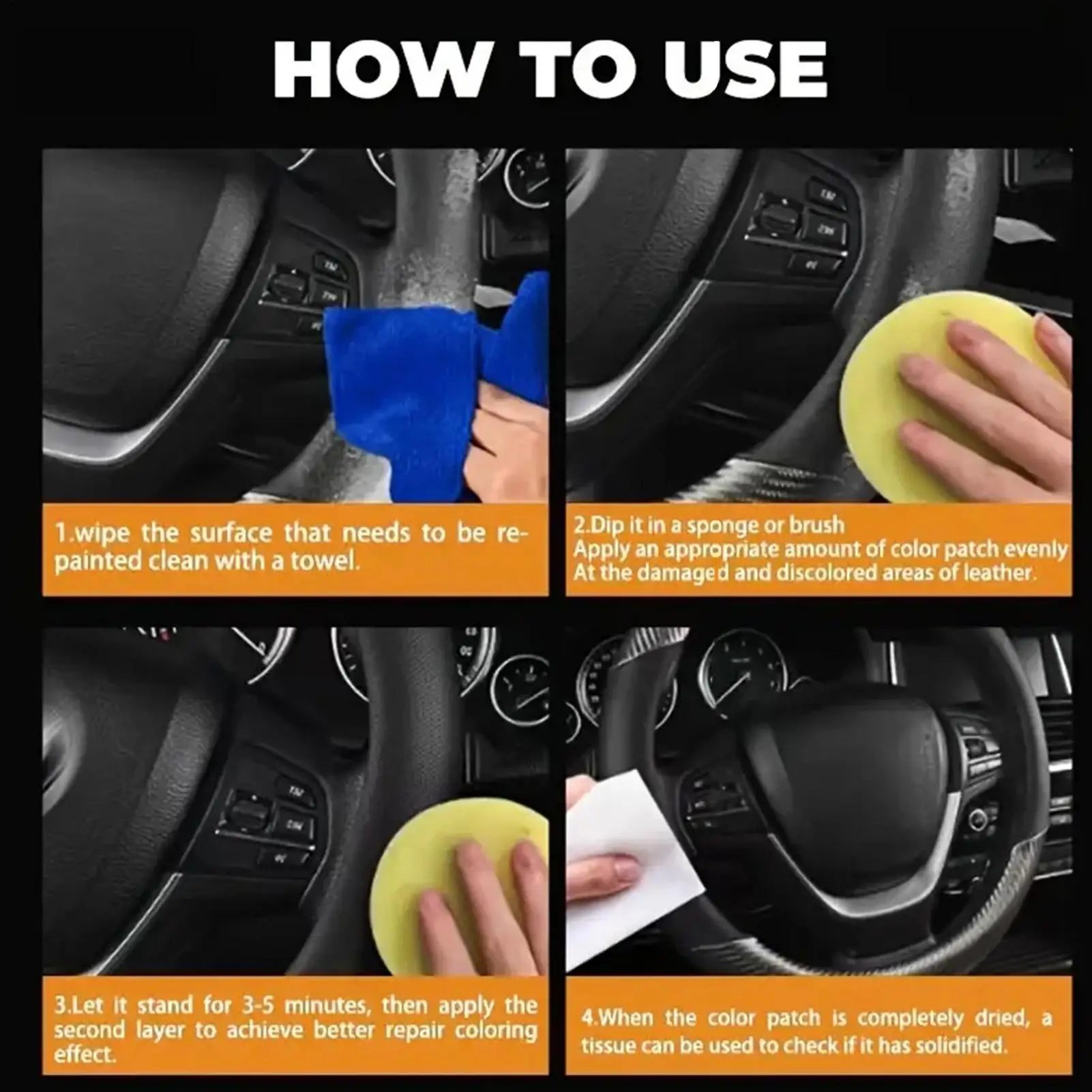 HOW TO USE

1.wipe the surface that needs to be repainted clean with a towel.

2.Dip it in a sponge or brush
Apply an appropriate amount of color patch evenly
At the damaged and discolored areas of leather.

3.Let it stand for 3-5 minutes, then apply the second layer to achieve better repair coloring effect.

4.When the color patch is completely dried, a tissue can be used to check if it has solidified.