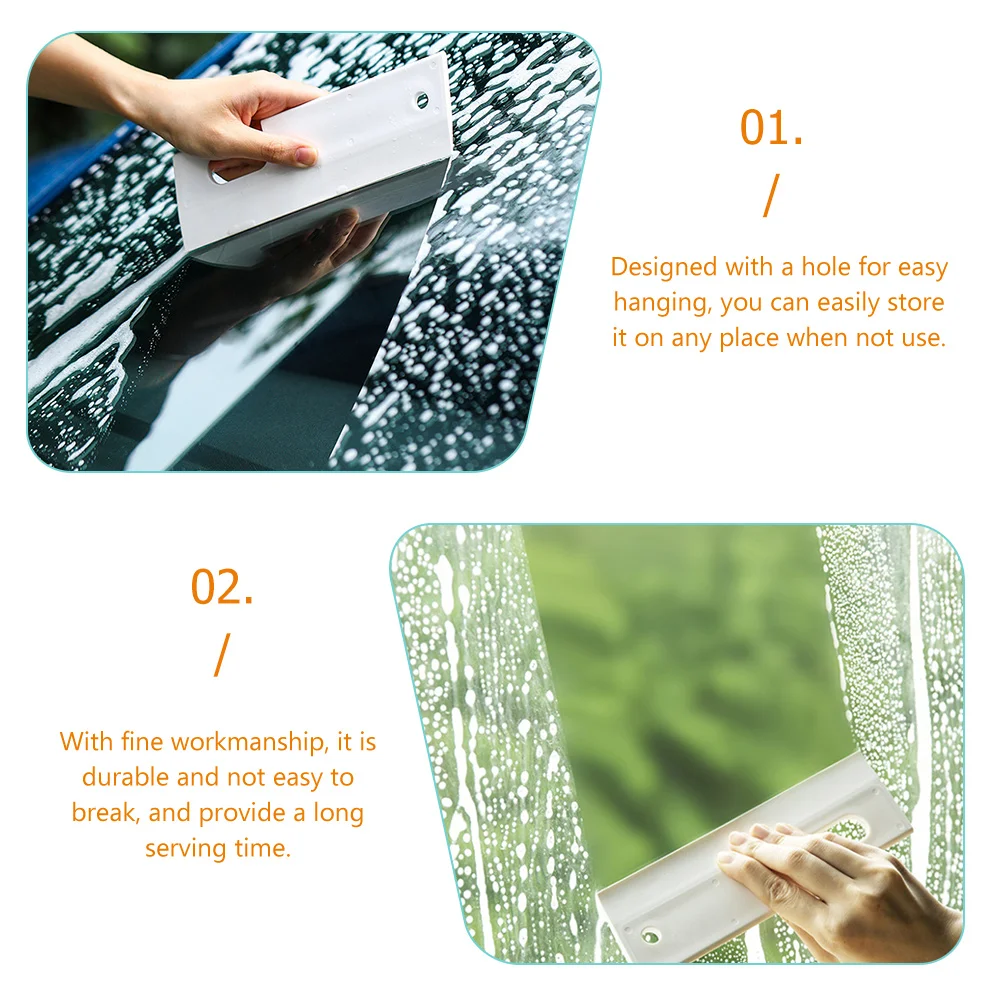 01.

/

Designed with a hole for easy hanging, you can easily store it on any place when not use.

02.

/

With fine workmanship, it is durable and not easy to break, and provide a long serving time.