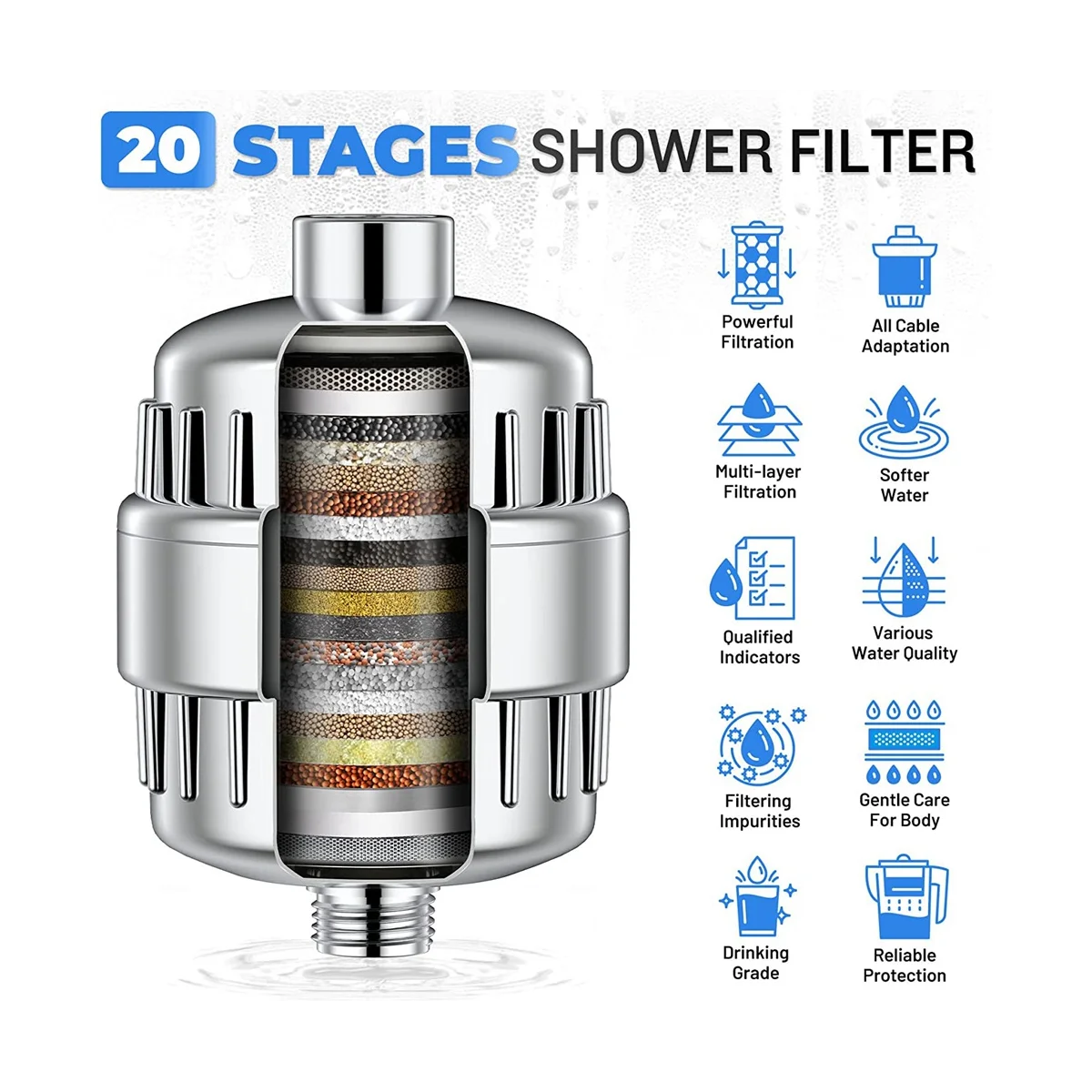 20 STAGES SHOWER FILTER

Powerful Filtration

All Cable Adaptation

Multi-layer Filtration

Softer Water

Qualified Indicators

Various Water Quality

Filtering Impurities

Gentle Care For Body

Drinking Grade

Reliable Protection