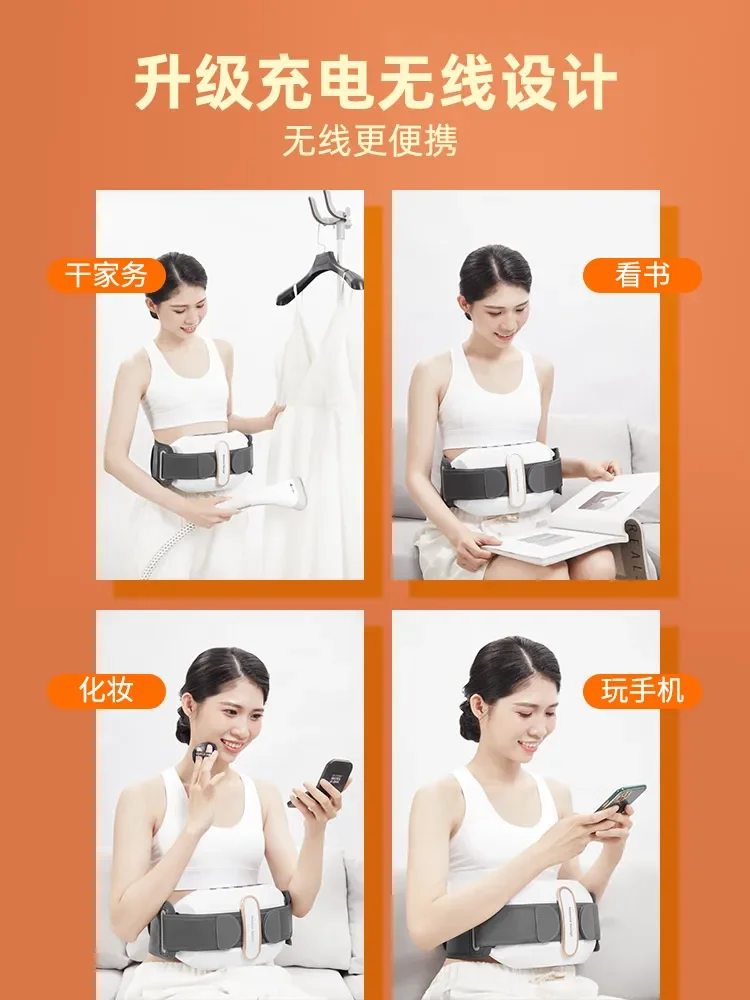 升级充电无线设计
无线更便携

干家务

看书

化妆

玩手机