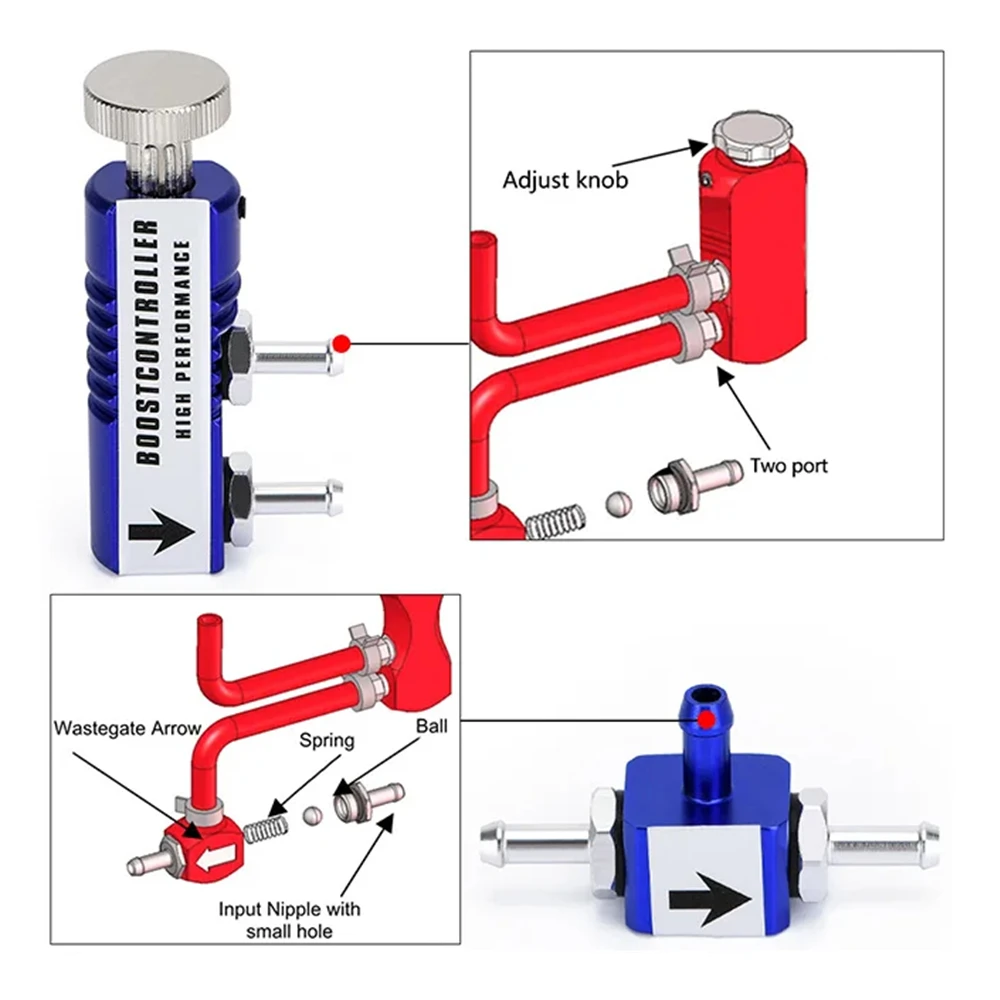 BOOSTCONTROLLER
HIGH PERFORMANCE

Adjust knob

Two port

Wastegate Arrow

Spring

Ball

Input Nipple with small hole