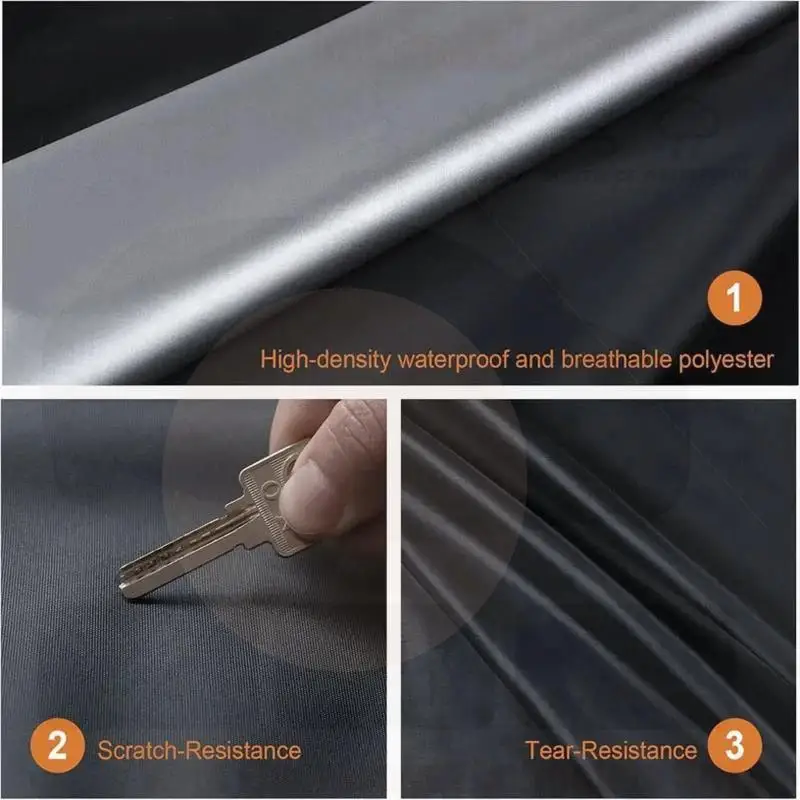 1

High-density waterproof and breathable polyester

2 Scratch-Resistance

Tear-Resistance 3