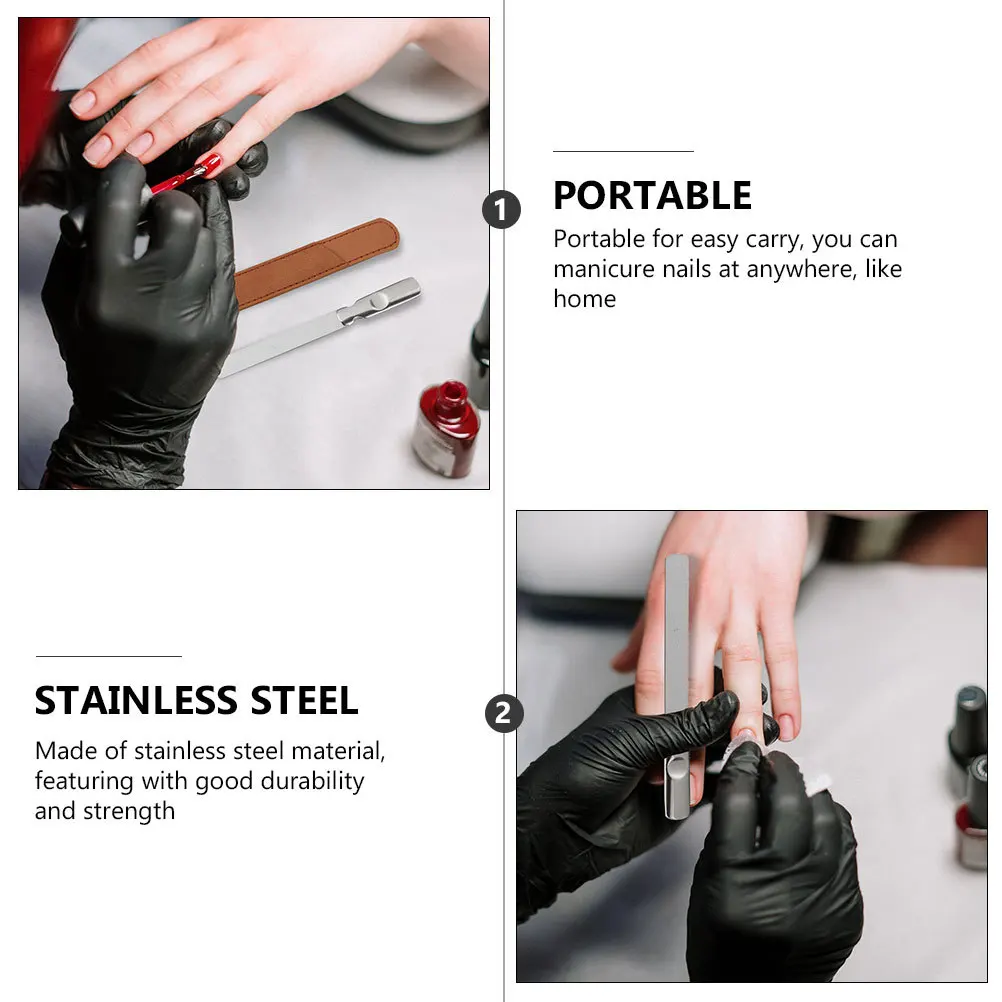 1

PORTABLE

Portable for easy carry, you can manicure nails at anywhere, like home

STAINLESS STEEL

Made of stainless steel material, featuring with good durability and strength

2