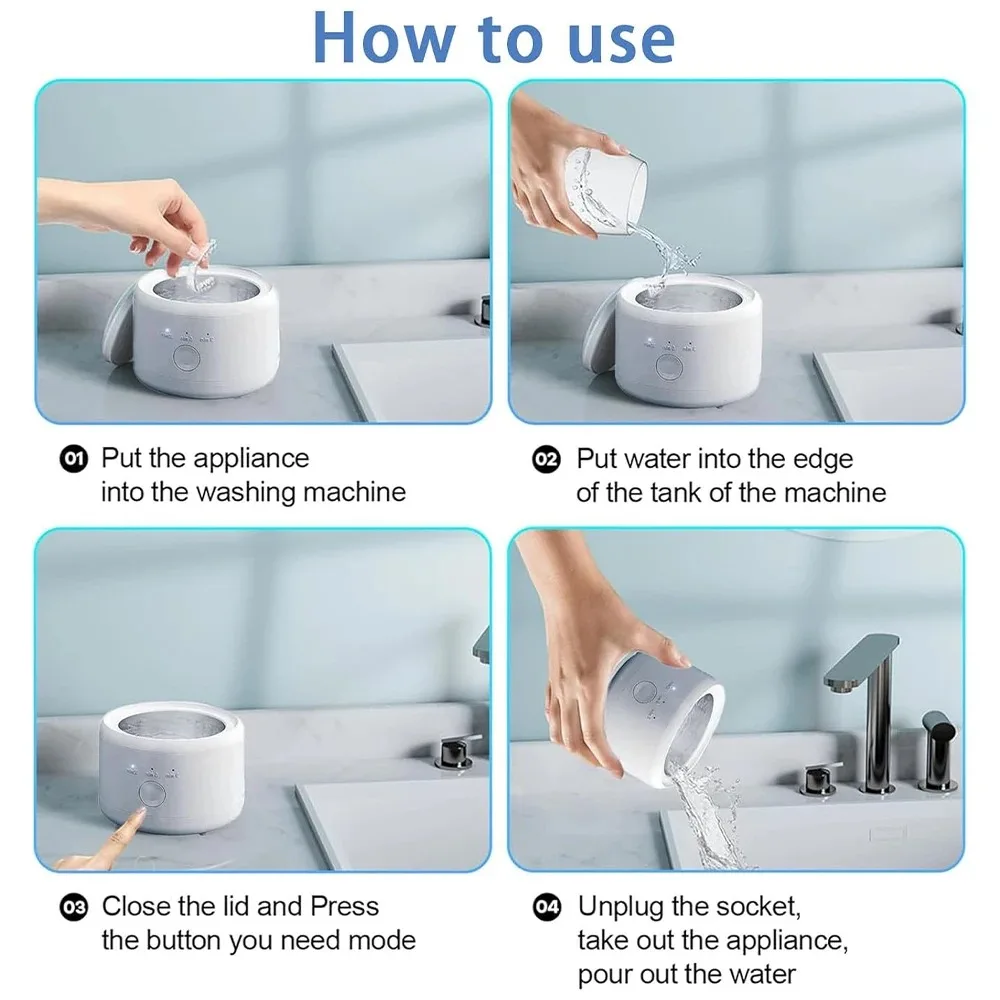 How to use

01 Put the appliance into the washing machine

02 Put water into the edge of the tank of the machine

03 Close the lid and Press the button you need mode

04 Unplug the socket, take out the appliance, pour out the water