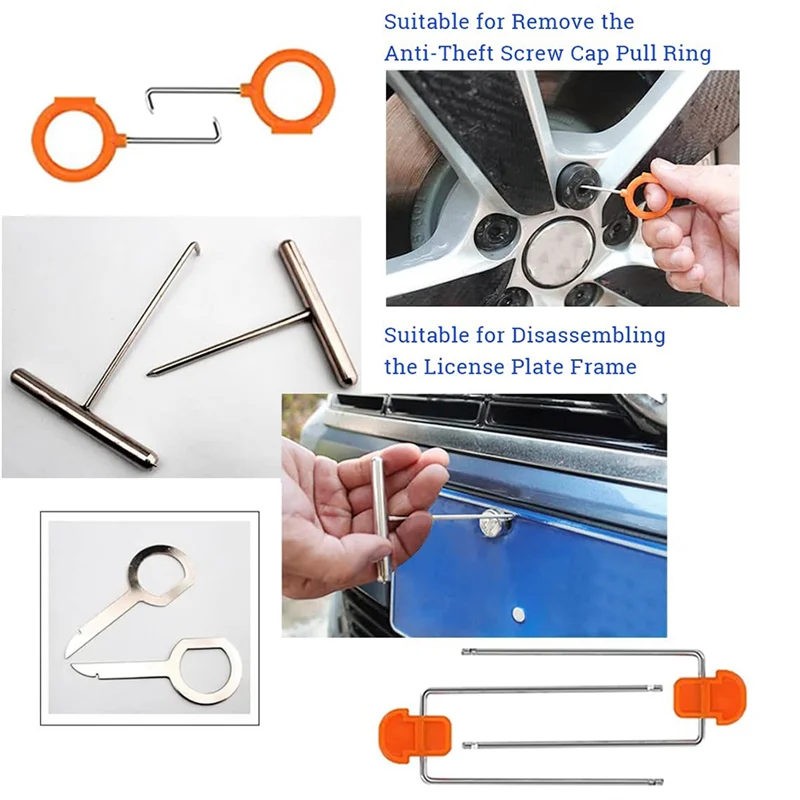 Suitable for Remove the Anti-Theft Screw Cap Pull Ring

Suitable for Disassembling the License Plate Frame