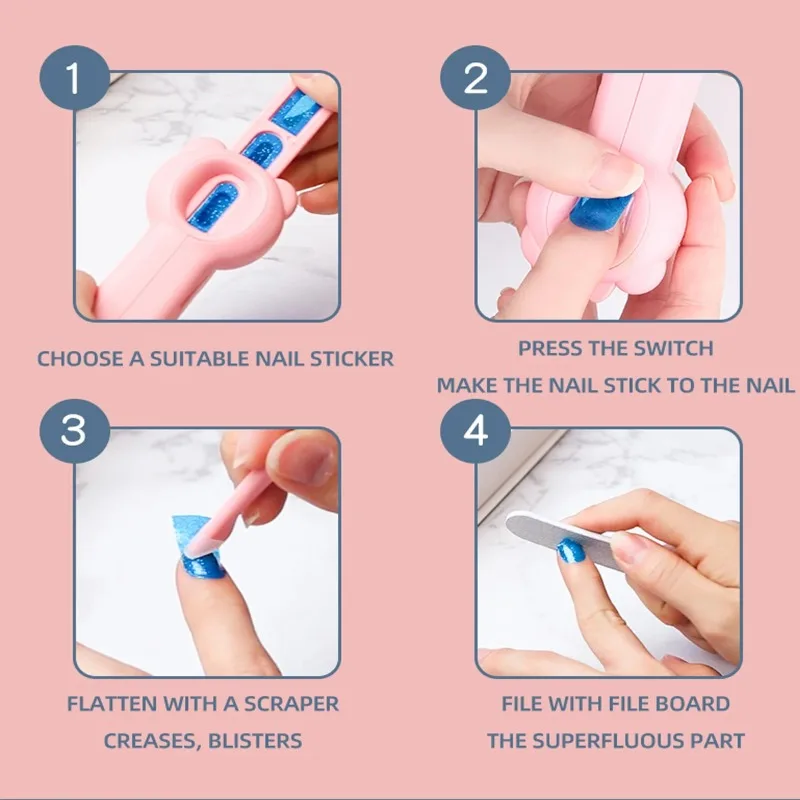 1

CHOOSE A SUITABLE NAIL STICKER

2

PRESS THE SWITCH
MAKE THE NAIL STICK TO THE NAIL

3

FLATTEN WITH A SCRAPER
CREASES, BLISTERS

4

FILE WITH FILE BOARD
THE SUPERFLUOUS PART