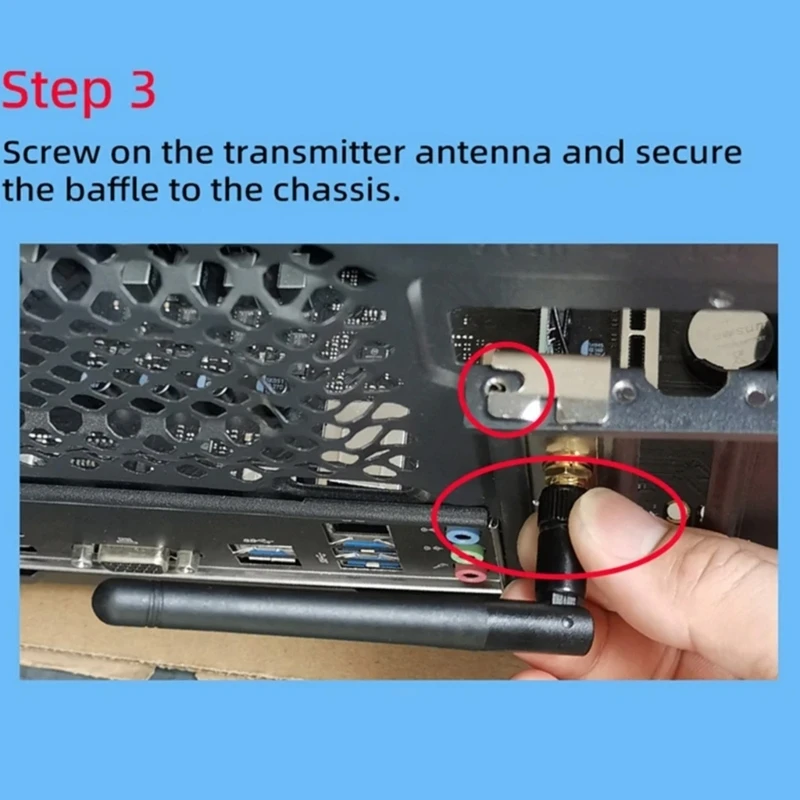 Step 3

Screw on the transmitter antenna and secure the baffle to the chassis.