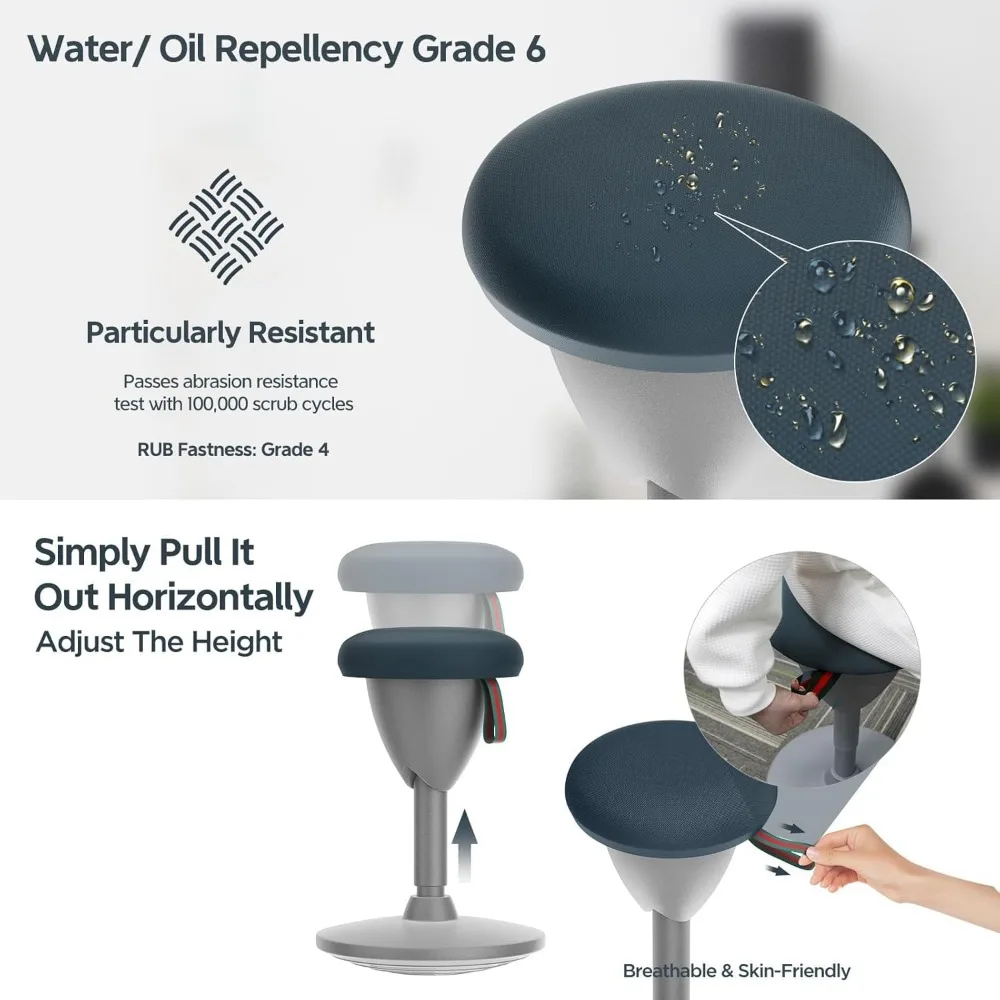 Water/ Oil Repellency Grade 6

Particularly Resistant

Passes abrasion resistance test with 100,000 scrub cycles

RUB Fastness: Grade 4

Simply Pull It Out Horizontally

Adjust The Height

Breathable & Skin-Friendly