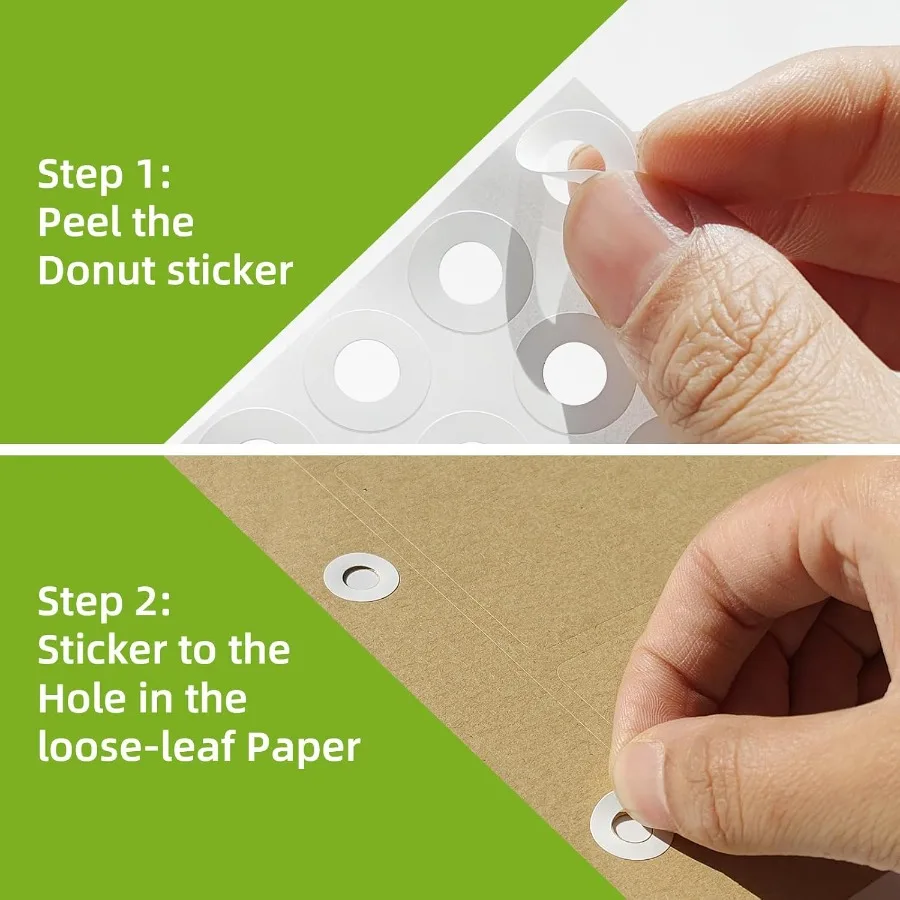 Step 1:
Peel the
Donut sticker

Step 2:
Sticker to the
Hole in the
loose-leaf Paper