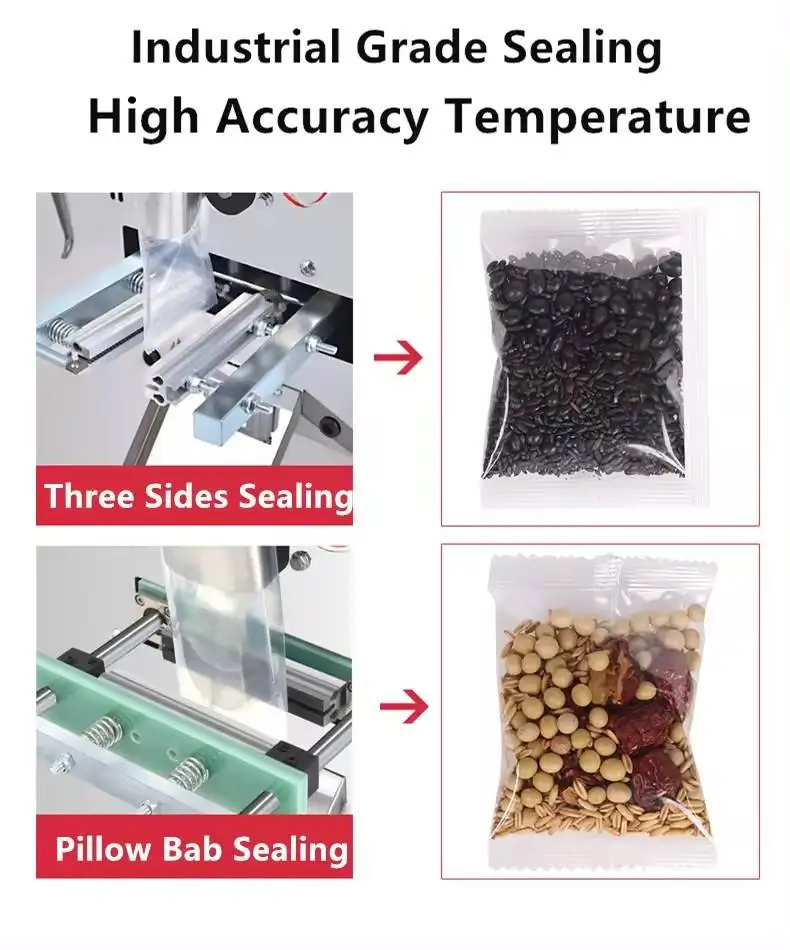 Industrial Grade Sealing
High Accuracy Temperature

Three Sides Sealing

Pillow Bab Sealing