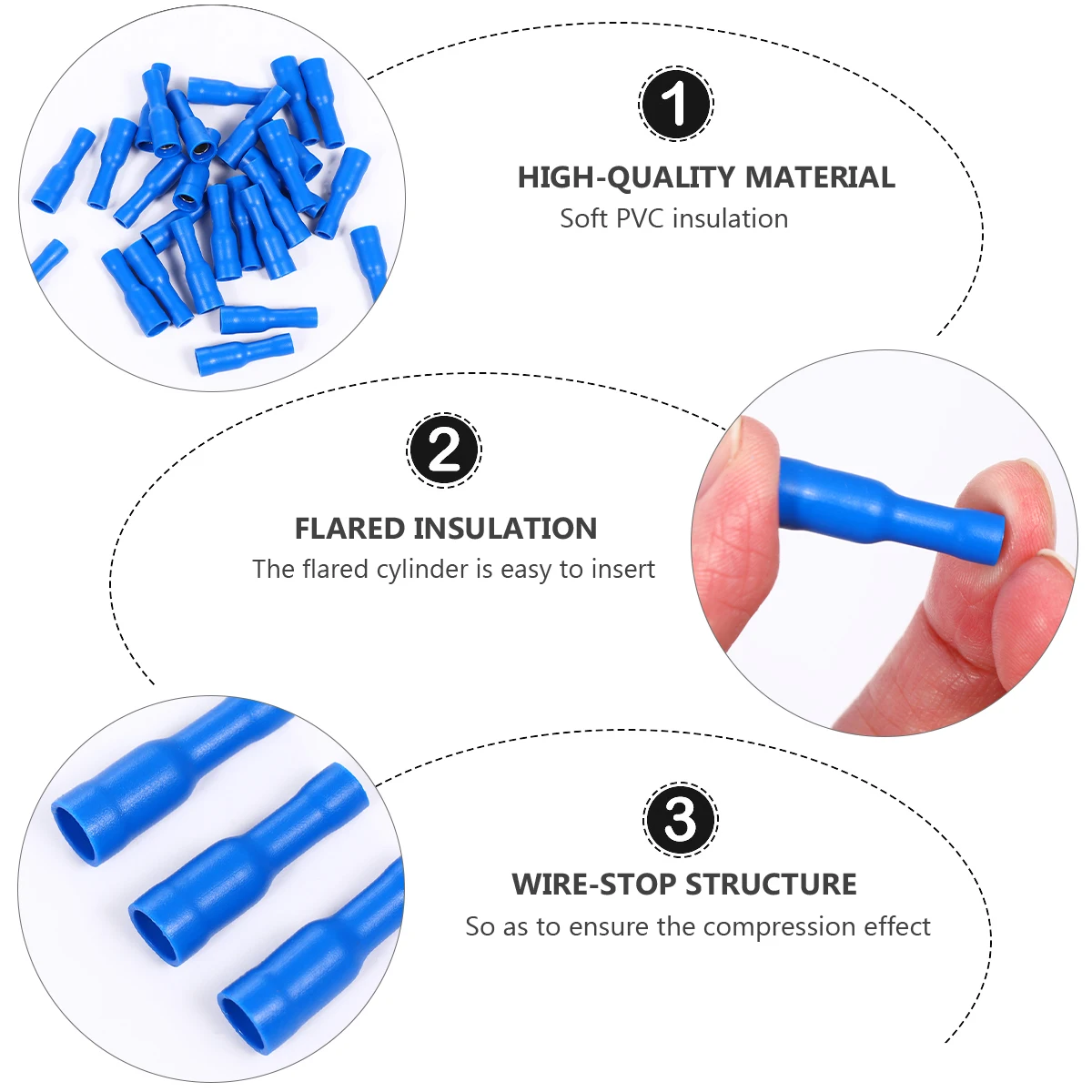 1

HIGH-QUALITY MATERIAL
Soft PVC insulation

2

FLARED INSULATION
The flared cylinder is easy to insert

3

WIRE-STOP STRUCTURE
So as to ensure the compression effect