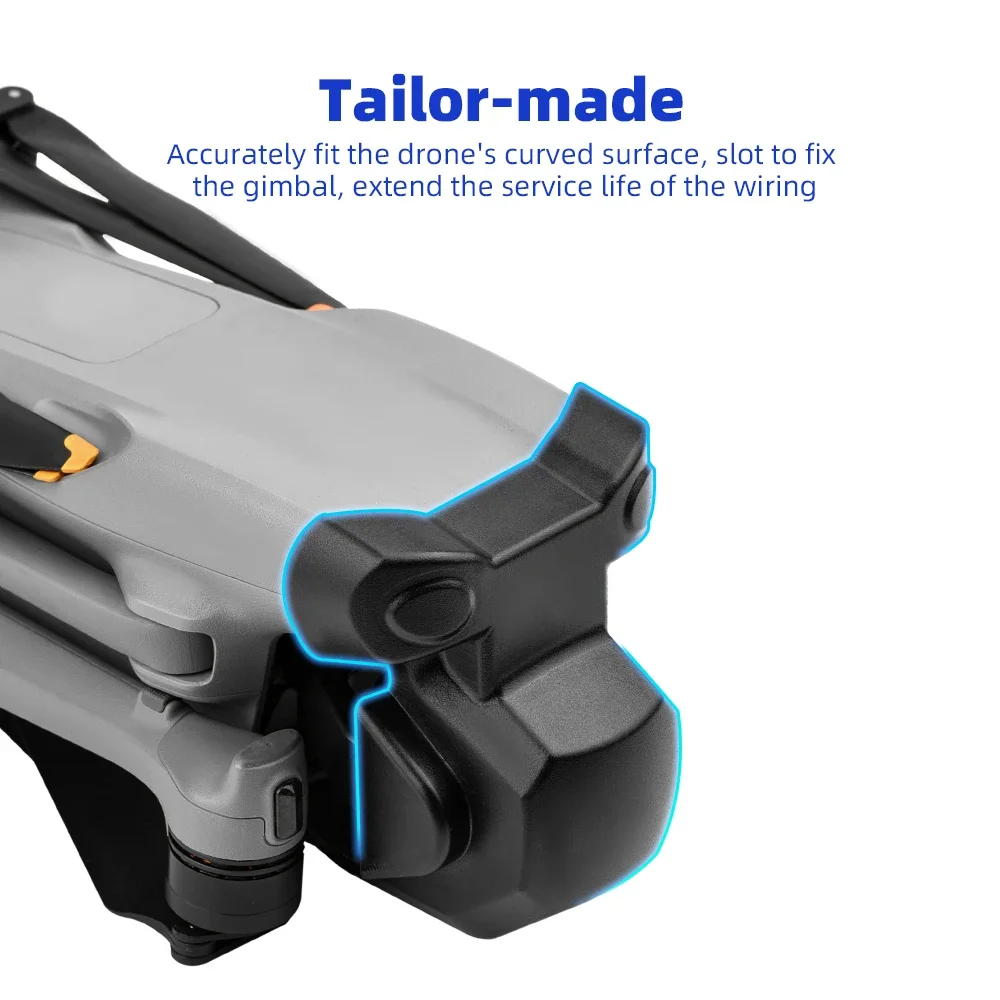 Tailor-made

Accurately fit the drone's curved surface, slot to fix the gimbal, extend the service life of the wiring