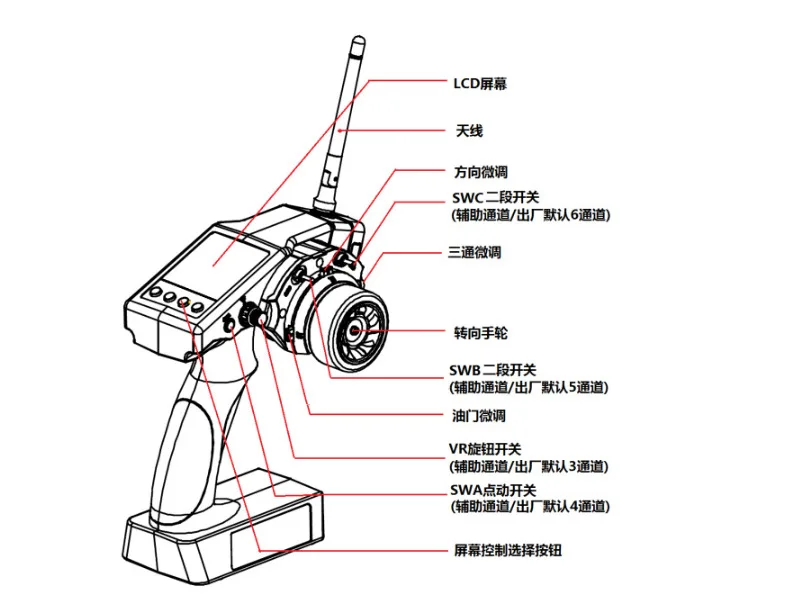 LCD屏幕

天线

方向微调

SWC 二段开关
(辅助通道/出厂默认6通道)

三通微调

转向手轮

SWB 二段开关
(辅助通道/出厂默认5通道)

油门微调

VR旋钮开关
(辅助通道/出厂默认3通道)

SWA点动开关
(辅助通道/出厂默认4通道)

屏幕控制选择按钮