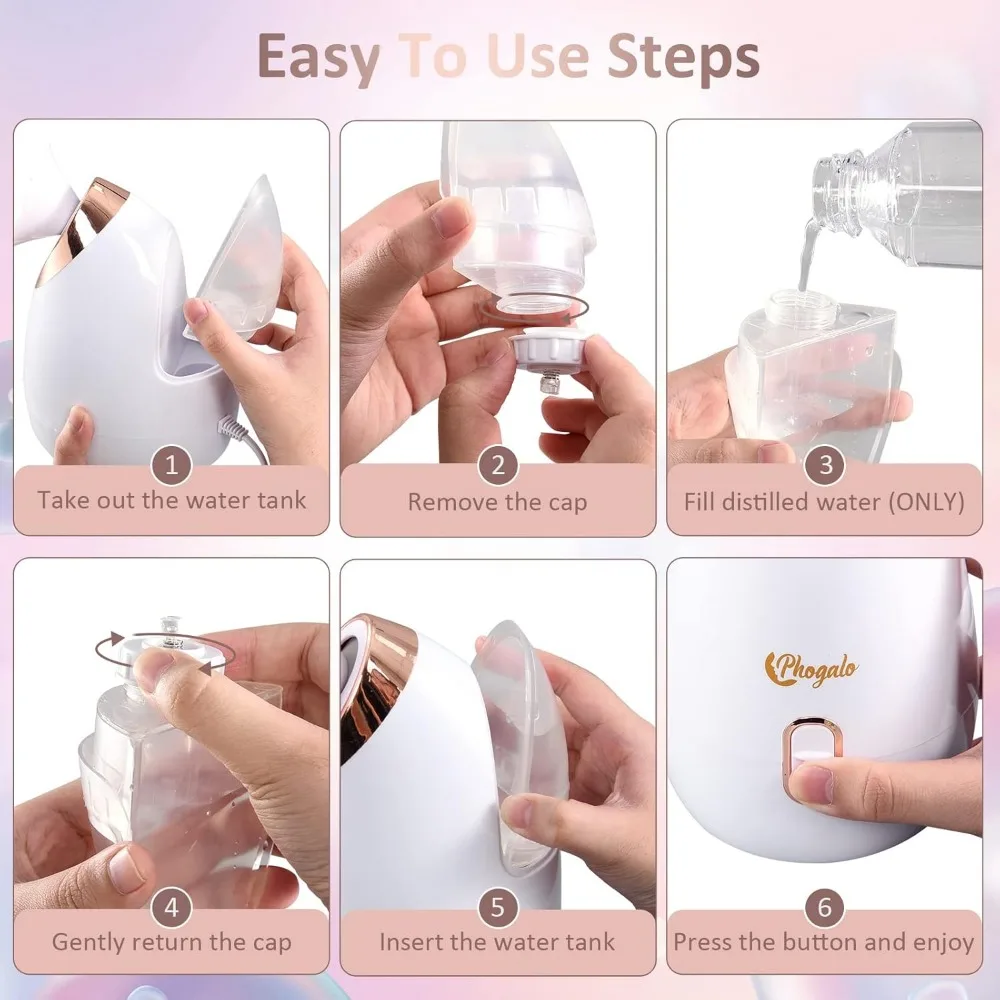 Easy To Use Steps

1
Take out the water tank

2
Remove the cap

3
Fill distilled water (ONLY)

4
Gently return the cap

5
Insert the water tank

Phogalo

6
Press the button and enjoy