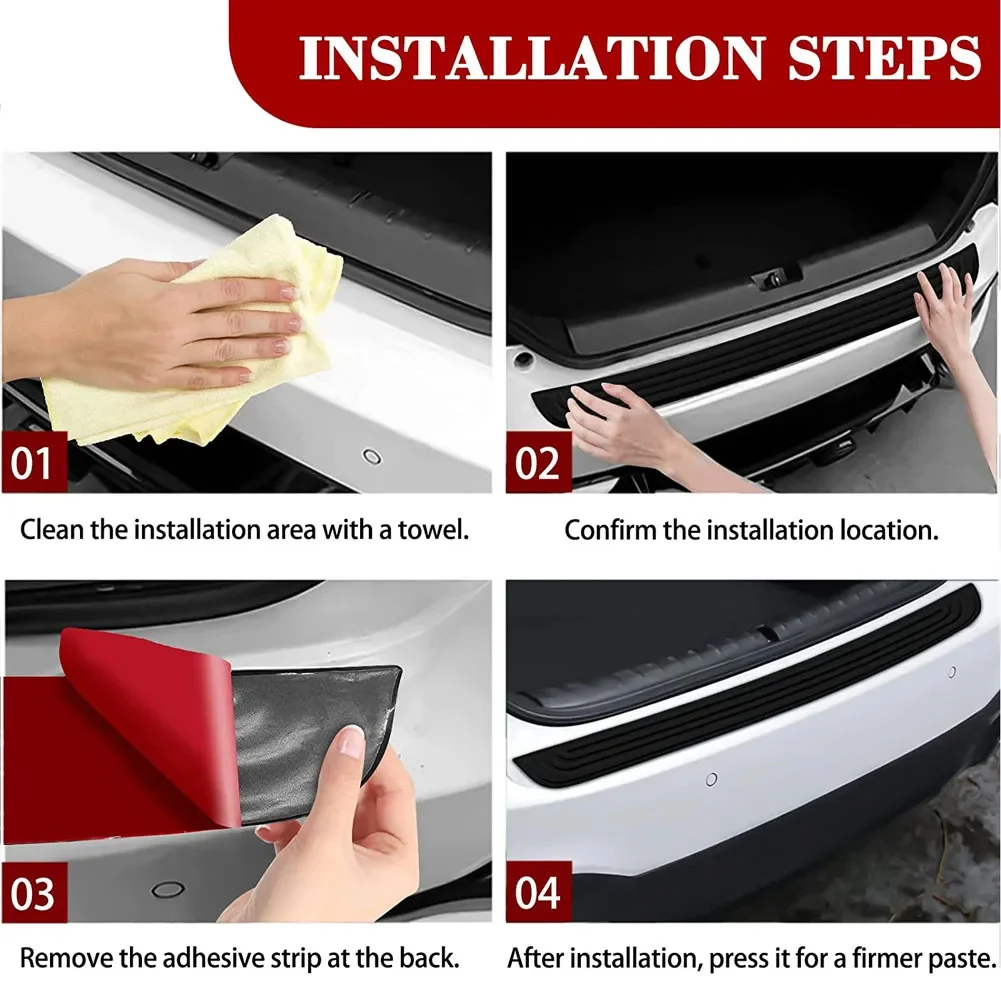 INSTALLATION STEPS

01

Clean the installation area with a towel.

02

Confirm the installation location.

03

Remove the adhesive strip at the back.

04

After installation, press it for a firmer paste.