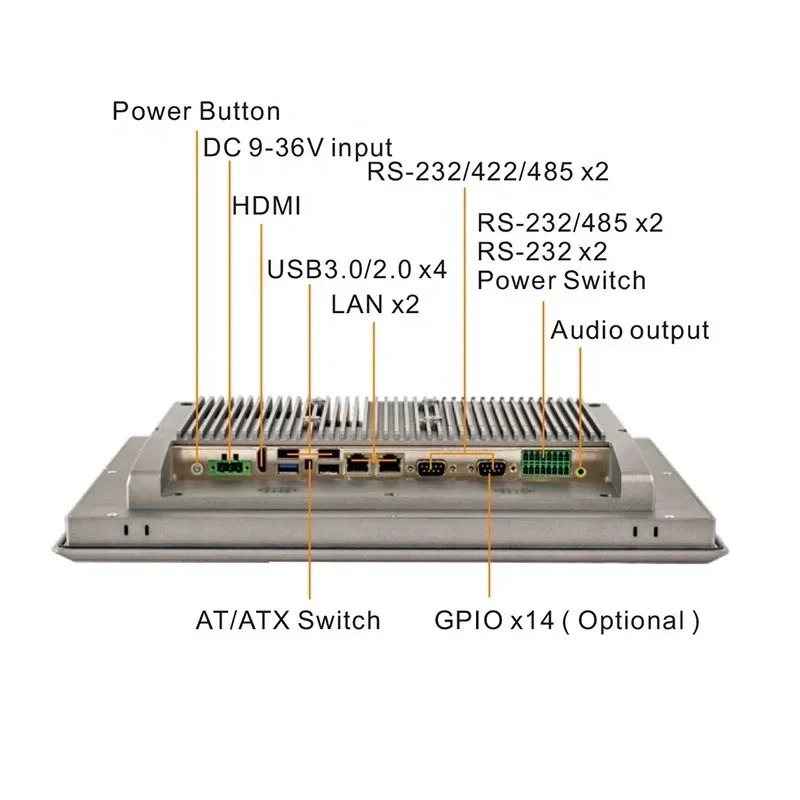 Power Button
DC 9-36V input
RS-232/422/485 x2
HDMI
RS-232/485 x2
RS-232 x2
Power Switch
USB3.0/2.0 x4
LAN x2
Audio output

AT/ATX Switch
GPIO x14 ( Optional )