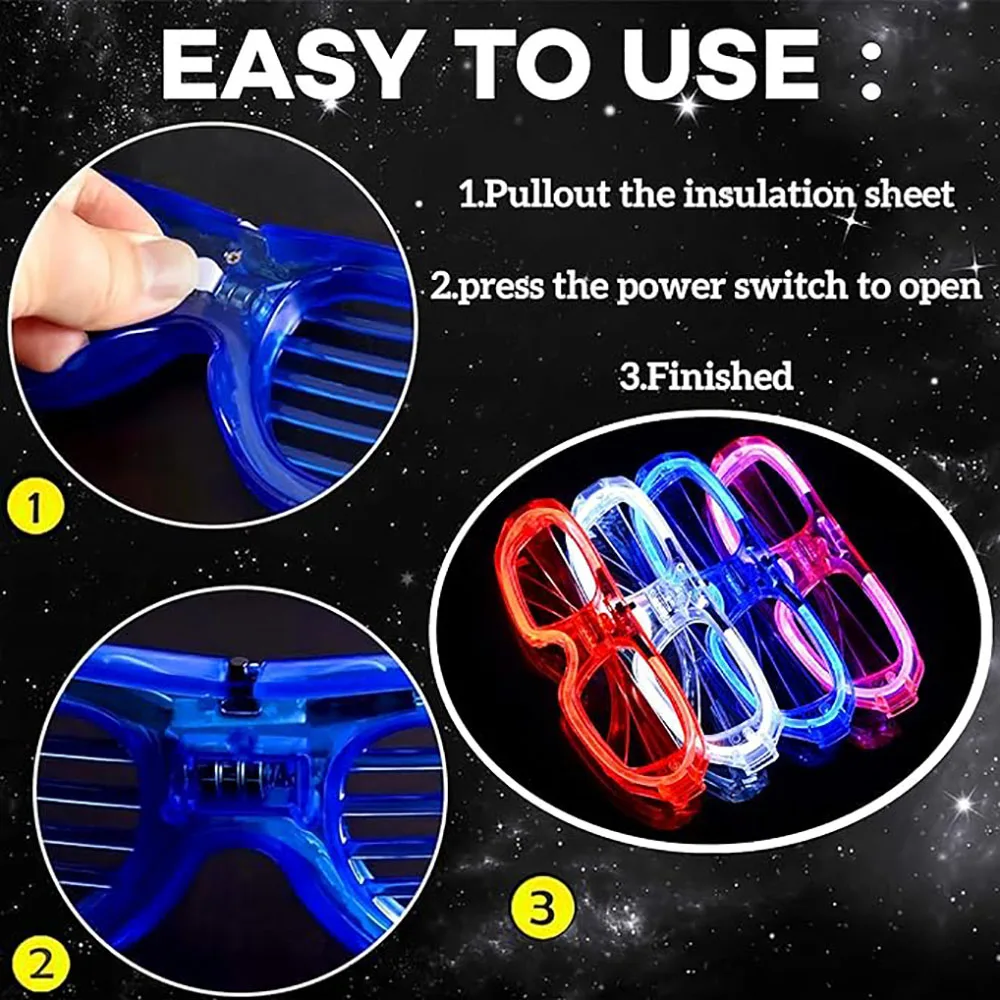 EASY TO USE :

1.Pullout the insulation sheet

2.press the power switch to open

3.Finished

1

2

3