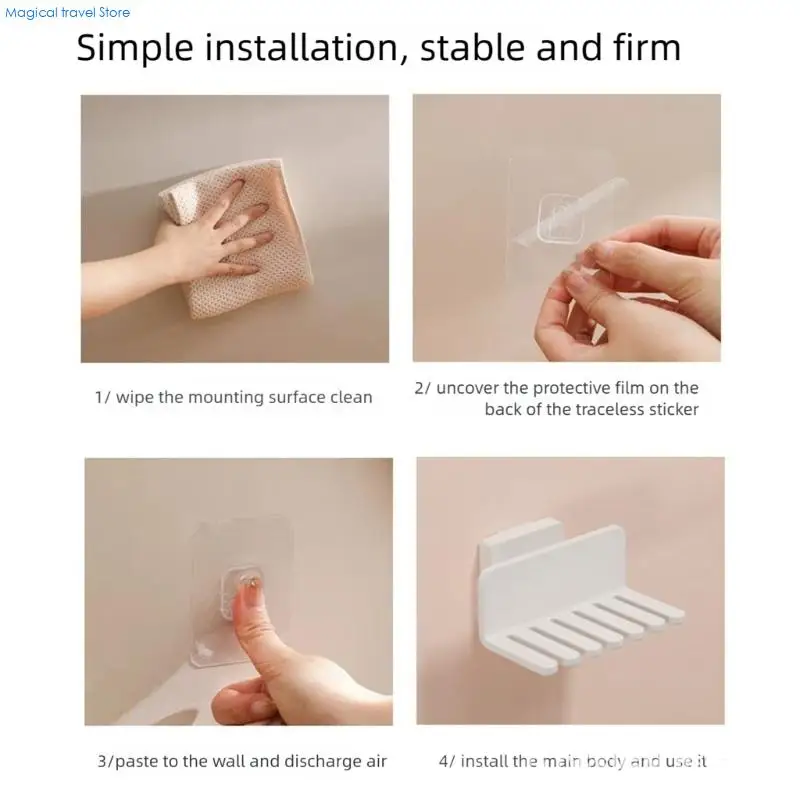 Magical travel Store

Simple installation, stable and firm

1/ wipe the mounting surface clean

2/ uncover the protective film on the back of the traceless sticker

3/paste to the wall and discharge air

4/ install the main body and use it