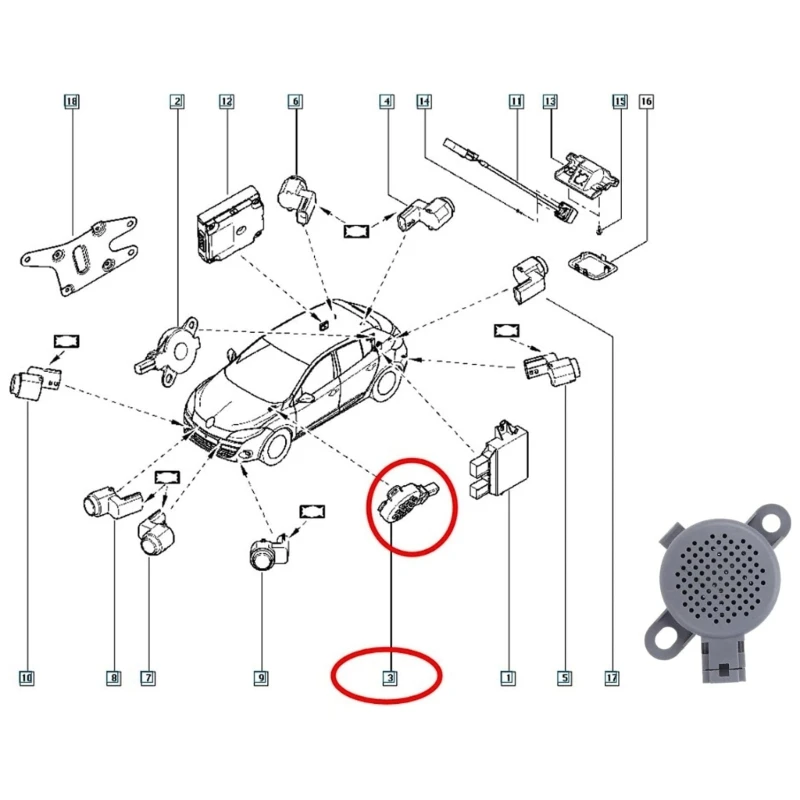 18
2
12
6
4
14
11
13
15
16
10
8
7
9
3
1
5
17