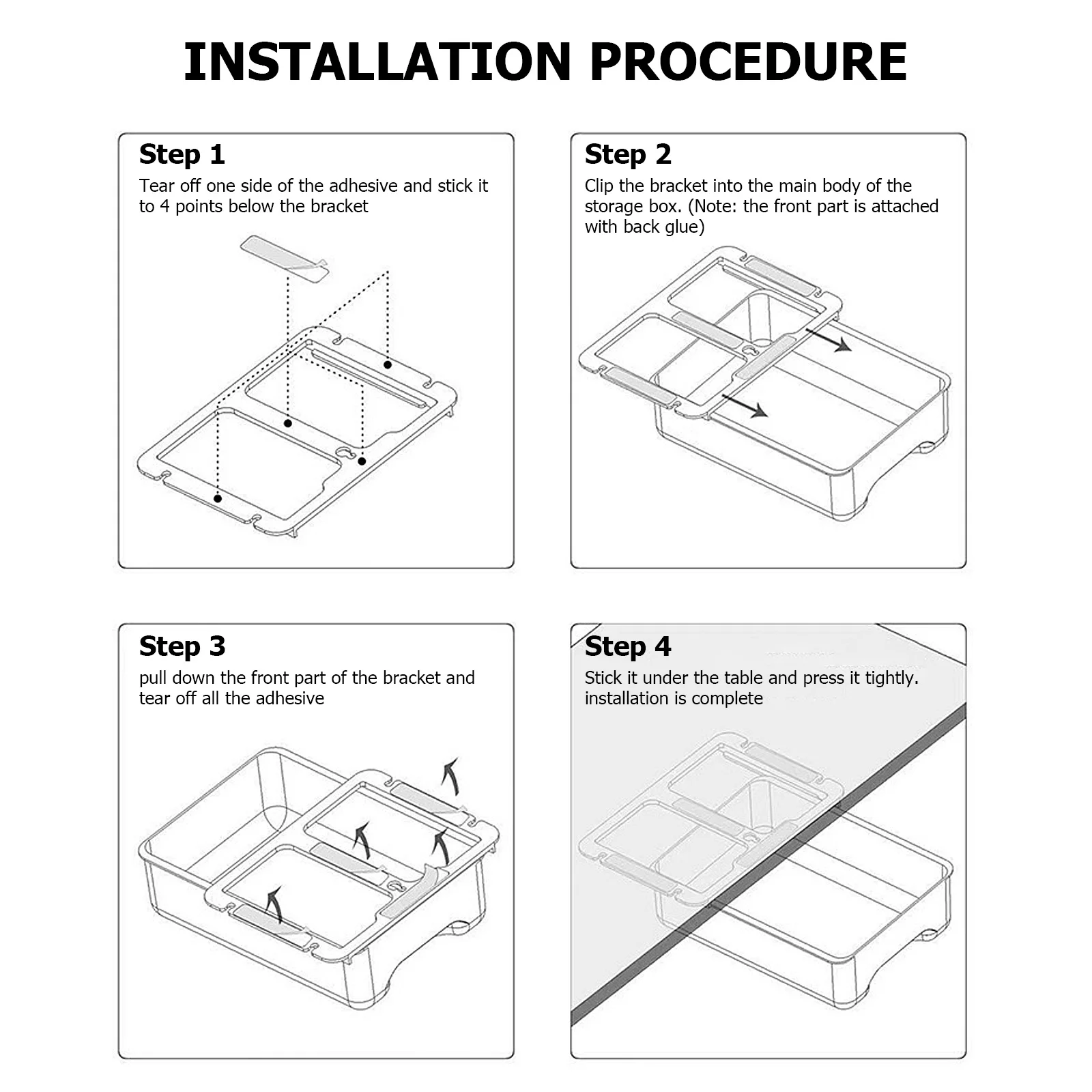 INSTALLATION PROCEDURE

Step 1
Tear off one side of the adhesive and stick it to 4 points below the bracket

Step 2
Clip the bracket into the main body of the storage box. (Note: the front part is attached with back glue)

Step 3
pull down the front part of the bracket and tear off all the adhesive

Step 4
Stick it under the table and press it tightly. installation is complete