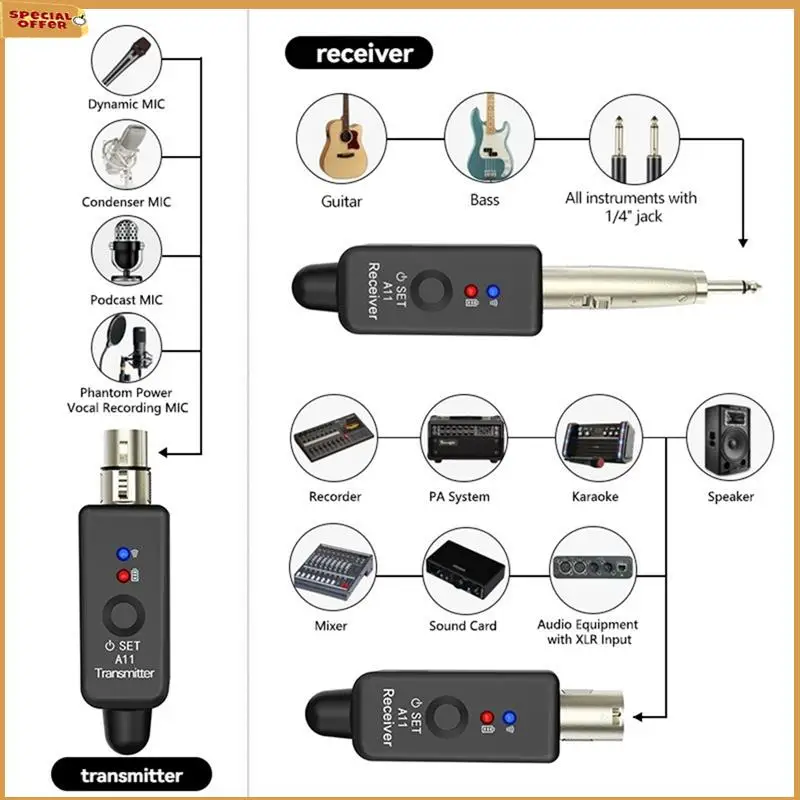 SPECIAL OFFER

Dynamic MIC

Condenser MIC

Podcast MIC

Phantom Power Vocal Recording MIC

SET
A11
Transmitter

transmitter

receiver

Guitar

Bass

All instruments with 1/4" jack

SET
A11
Receiver

Recorder

PA System

Karaoke

Speaker

Mixer

Sound Card

Audio Equipment with XLR Input

SET
A11
Receiver