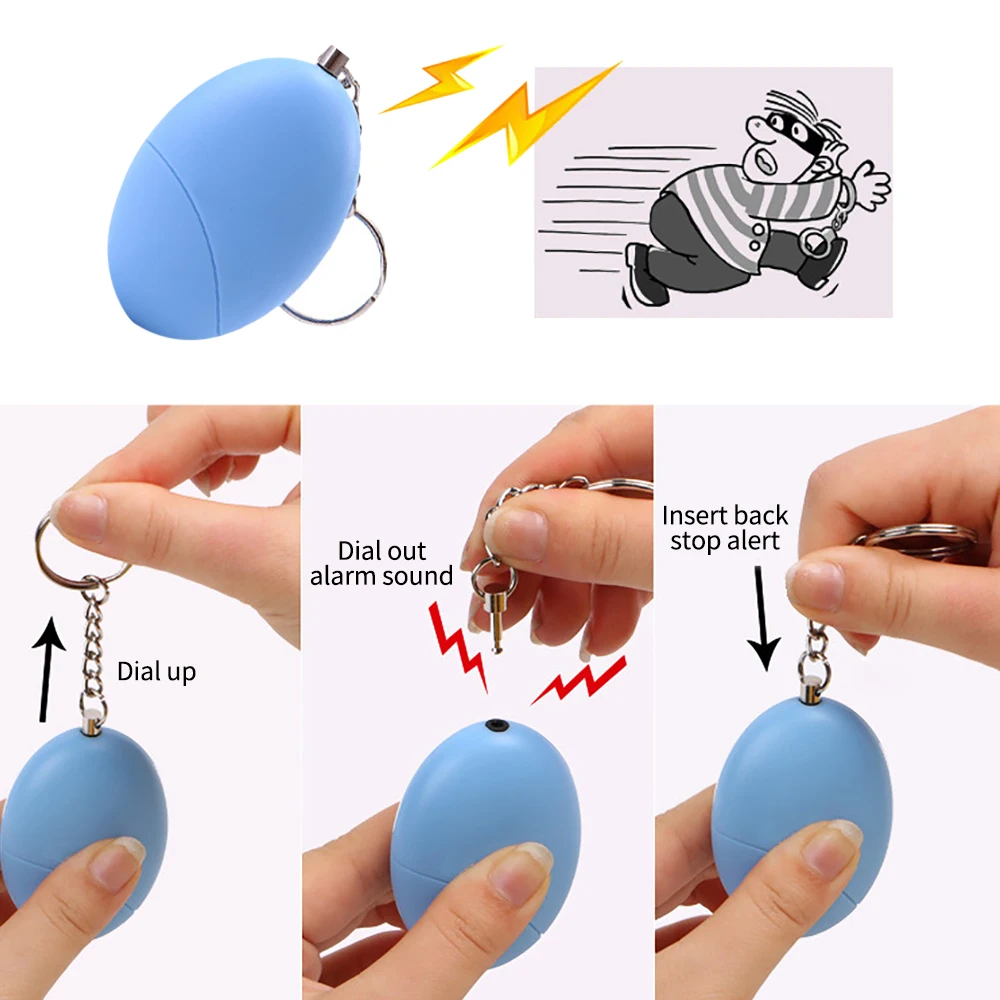 Dial up

Dial out
alarm sound

Insert back
stop alert