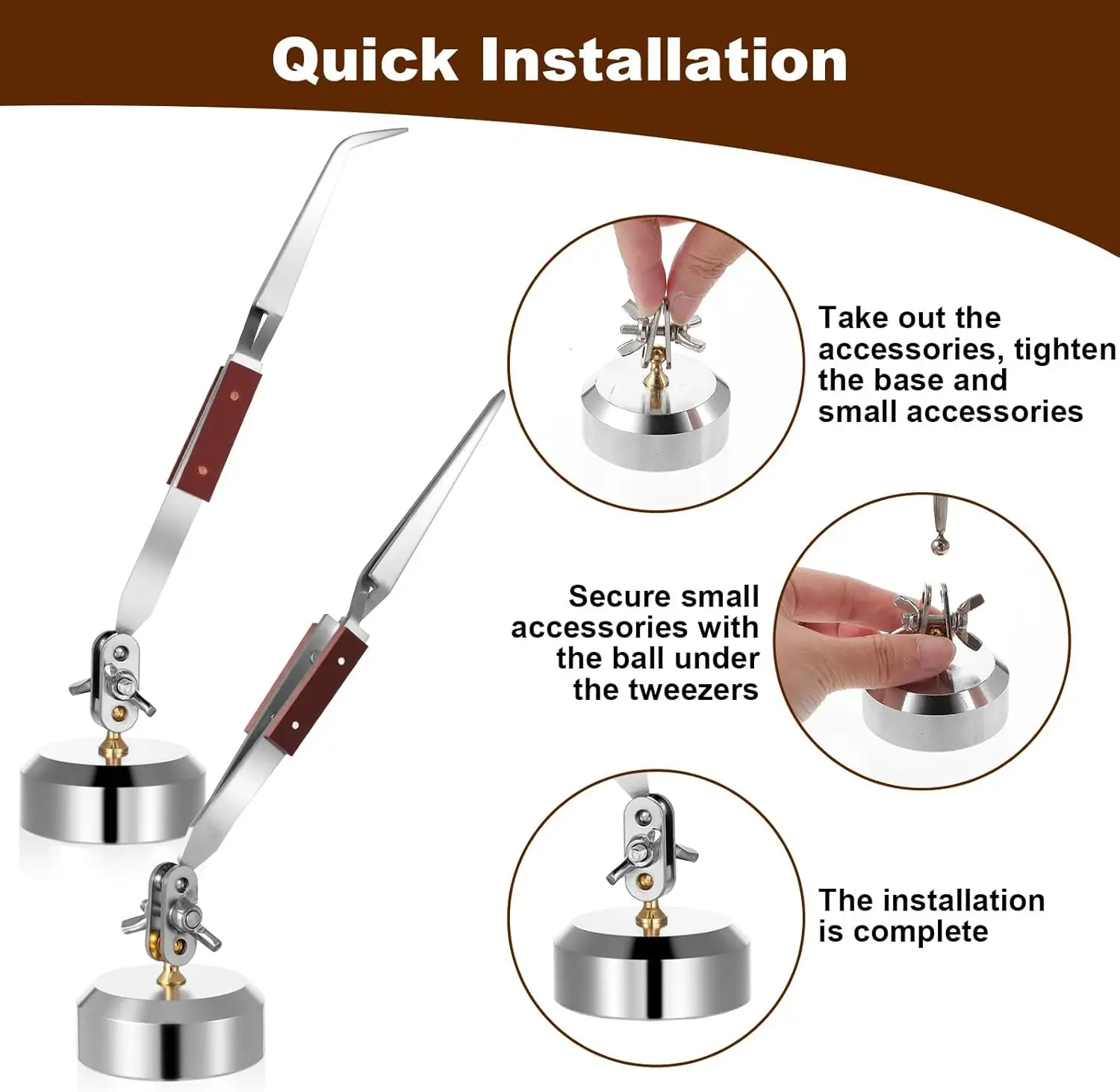 Quick Installation

Take out the accessories, tighten the base and small accessories

Secure small accessories with the ball under the tweezers

The installation is complete