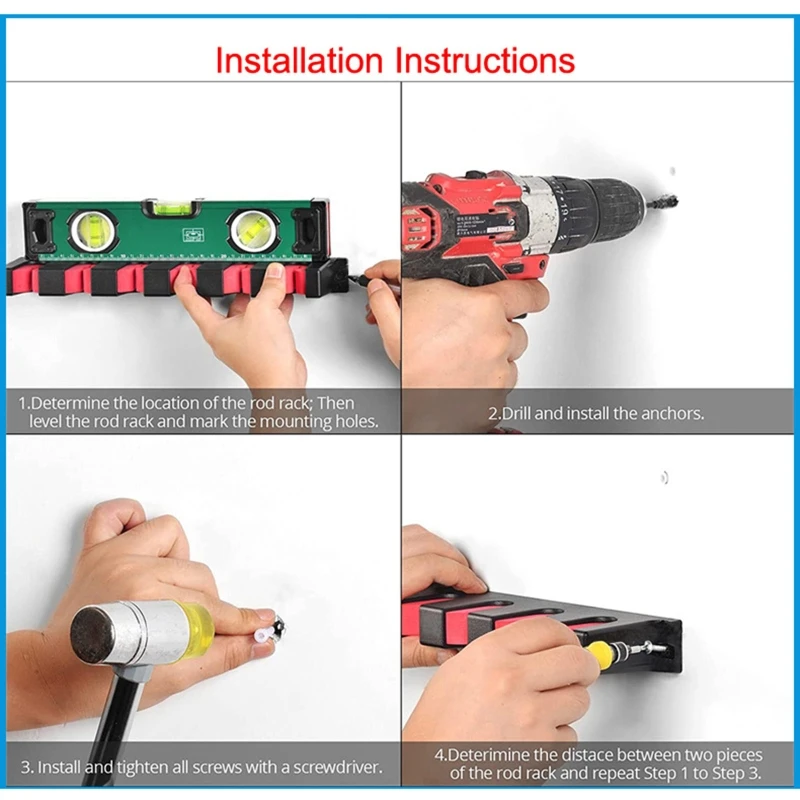 Installation Instructions

1.Determine the location of the rod rack; Then level the rod rack and mark the mounting holes.

2.Drill and install the anchors.

3. Install and tighten all screws with a screwdriver.

4.Deterimine the distace between two pieces of the rod rack and repeat Step 1 to Step 3.