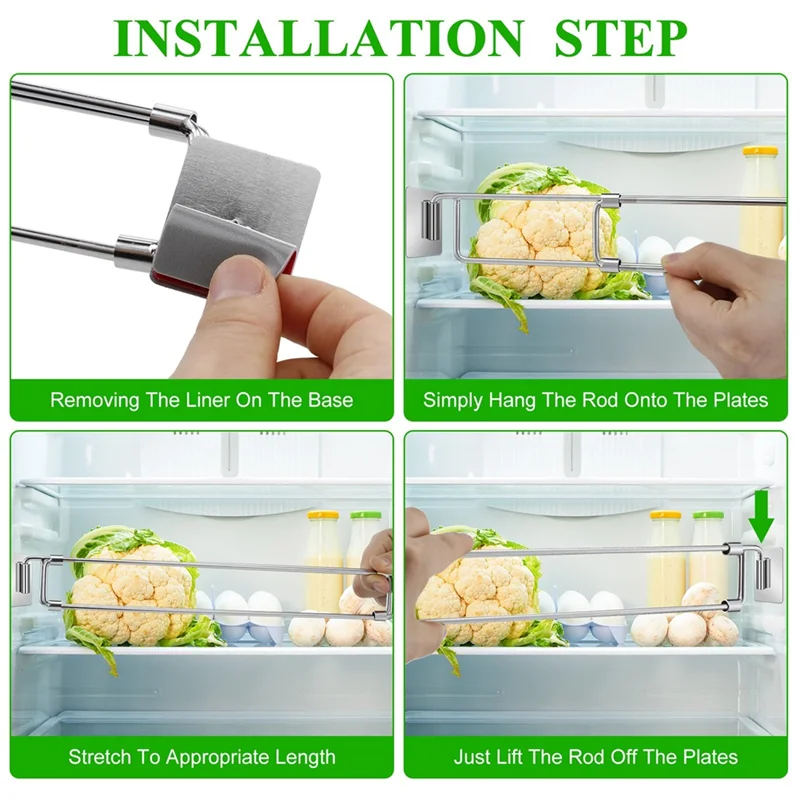 INSTALLATION STEP

Removing The Liner On The Base

Simply Hang The Rod Onto The Plates

Stretch To Appropriate Length

Just Lift The Rod Off The Plates