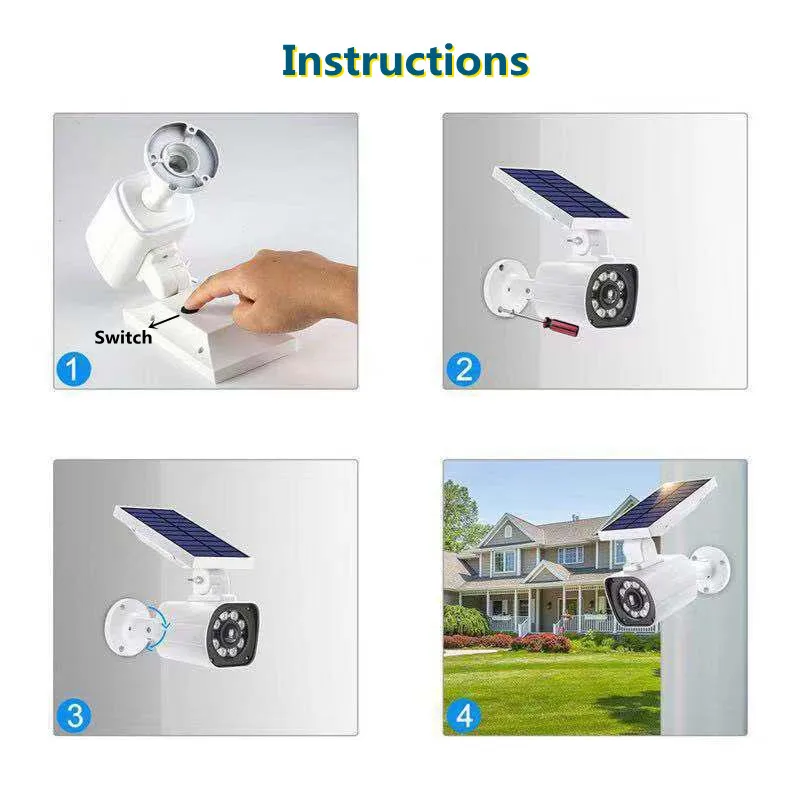 Instructions

Switch

1

2

3

4