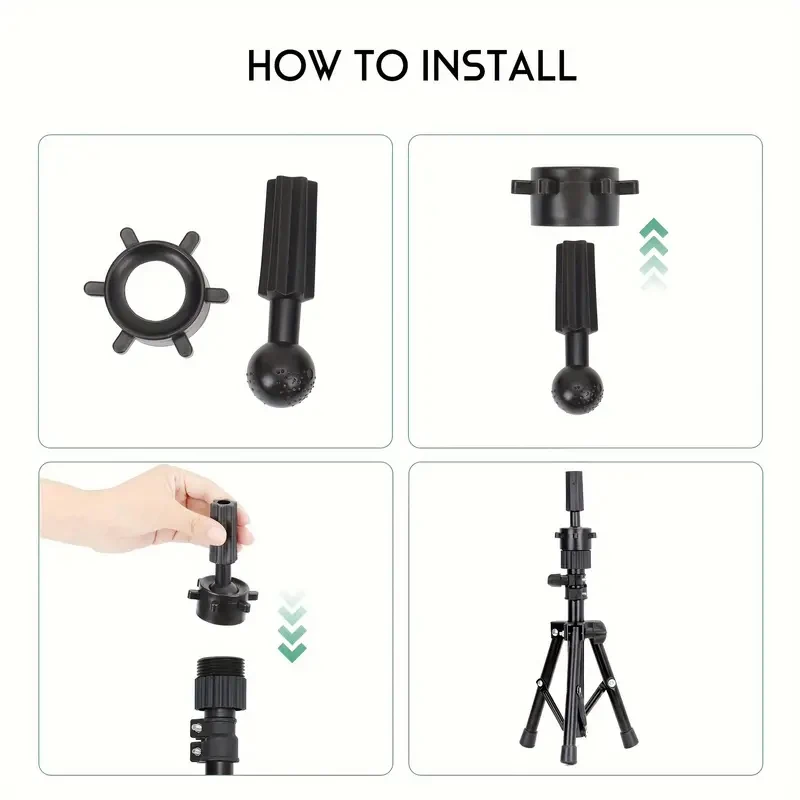 HOW TO INSTALL