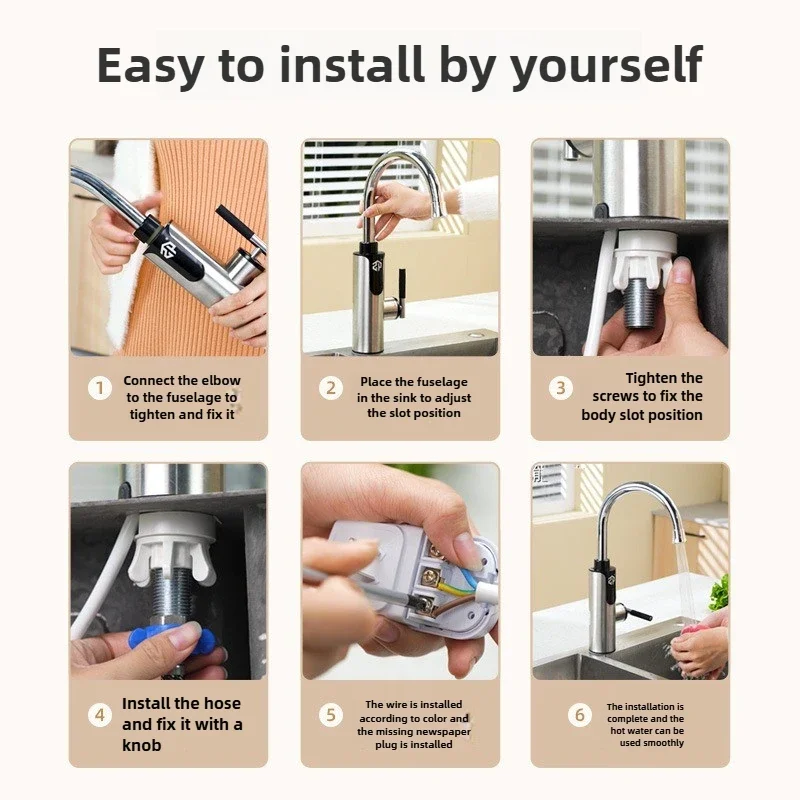 Easy to install by yourself

1 Connect the elbow to the fuselage to tighten and fix it

2 Place the fuselage in the sink to adjust the slot position

3 Tighten the screws to fix the body slot position

4 Install the hose and fix it with a knob

5 The wire is installed according to color and the missing newspaper plug is installed

6 The installation is complete and the hot water can be used smoothly