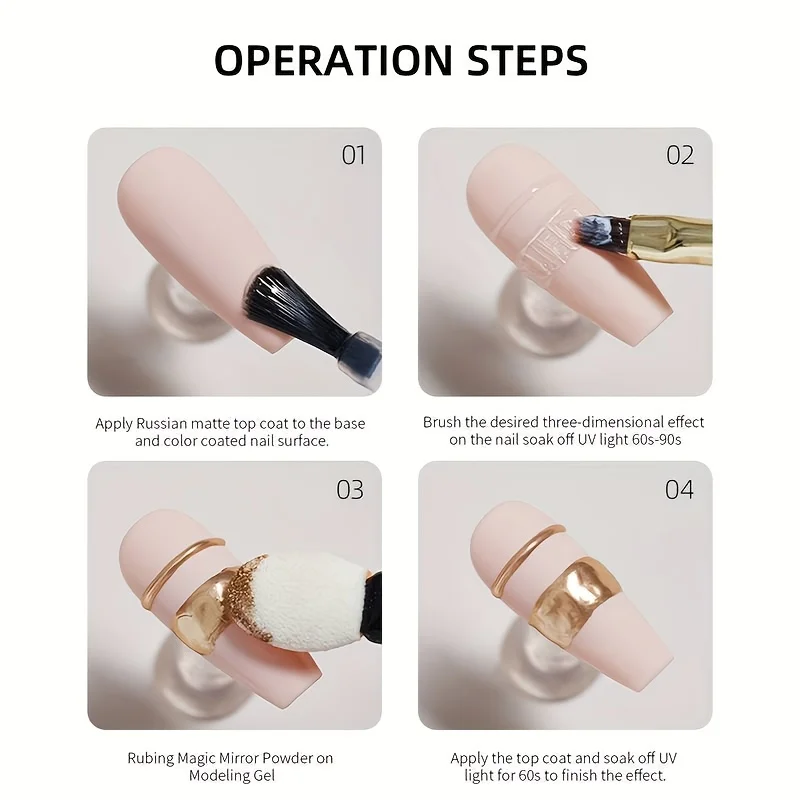 OPERATION STEPS

01

Apply Russian matte top coat to the base and color coated nail surface.

02

Brush the desired three-dimensional effect on the nail soak off UV light 60s-90s

03

Rubing Magic Mirror Powder on Modeling Gel

04

Apply the top coat and soak off UV light for 60s to finish the effect.