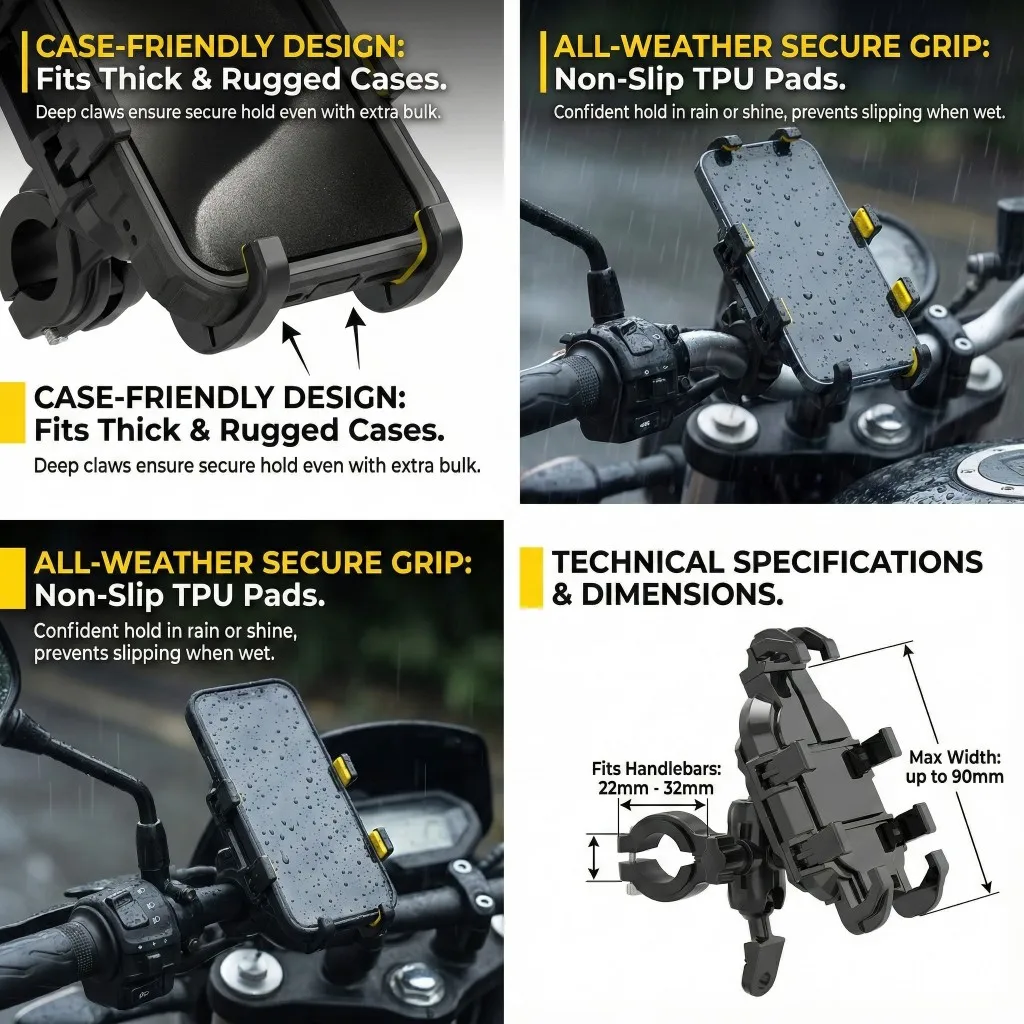 CASE-FRIENDLY DESIGN:
Fits Thick & Rugged Cases.
Deep claws ensure secure hold even with extra bulk.

CASE-FRIENDLY DESIGN:
Fits Thick & Rugged Cases.
Deep claws ensure secure hold even with extra bulk.

ALL-WEATHER SECURE GRIP:
Non-Slip TPU Pads.
Confident hold in rain or shine, prevents slipping when wet.

ALL-WEATHER SECURE GRIP:
Non-Slip TPU Pads.
Confident hold in rain or shine, prevents slipping when wet.

TECHNICAL SPECIFICATIONS & DIMENSIONS.

Fits Handlebars: 22mm - 32mm

Max Width: up to 90mm