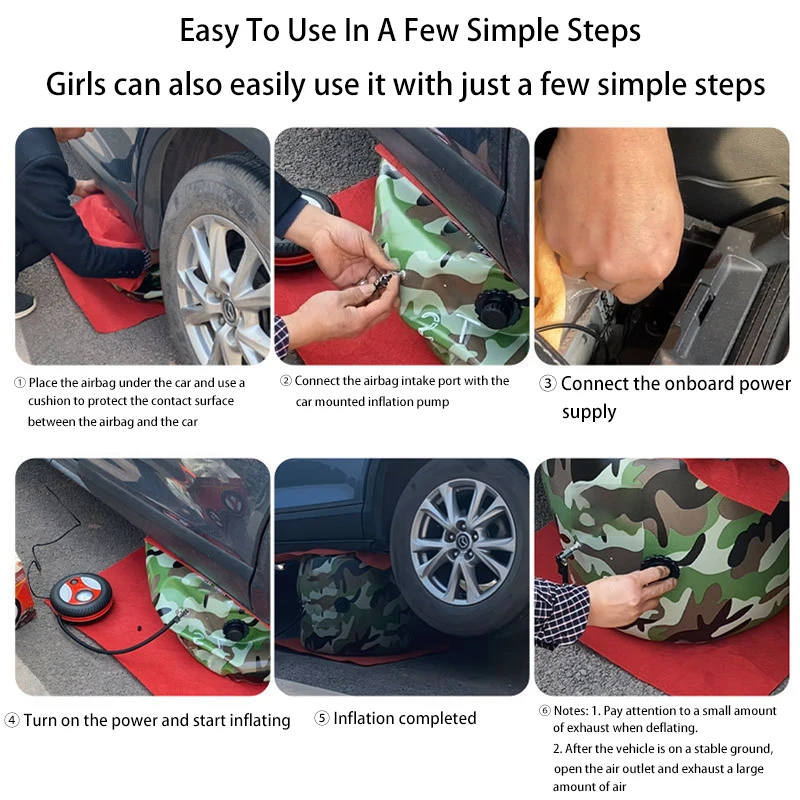 Easy To Use In A Few Simple Steps

Girls can also easily use it with just a few simple steps

① Place the airbag under the car and use a cushion to protect the contact surface between the airbag and the car

② Connect the airbag intake port with the car mounted inflation pump

③ Connect the onboard power supply

④ Turn on the power and start inflating

⑤ Inflation completed

⑥ Notes: 1. Pay attention to a small amount of exhaust when deflating.
2. After the vehicle is on a stable ground, open the air outlet and exhaust a large amount of air