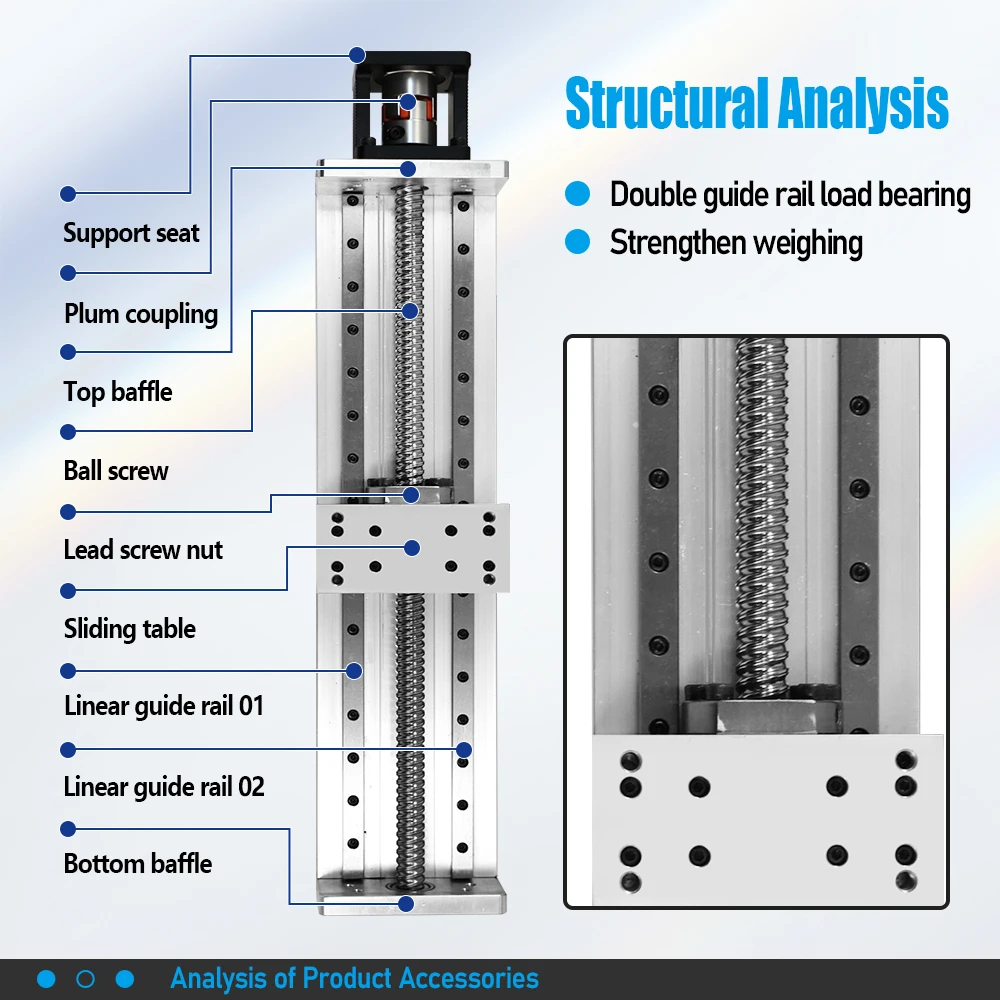 Structural Analysis

Double guide rail load bearing

Strengthen weighing

Support seat

Plum coupling

Top baffle

Ball screw

Lead screw nut

Sliding table

Linear guide rail 01

Linear guide rail 02

Bottom baffle

Analysis of Product Accessories