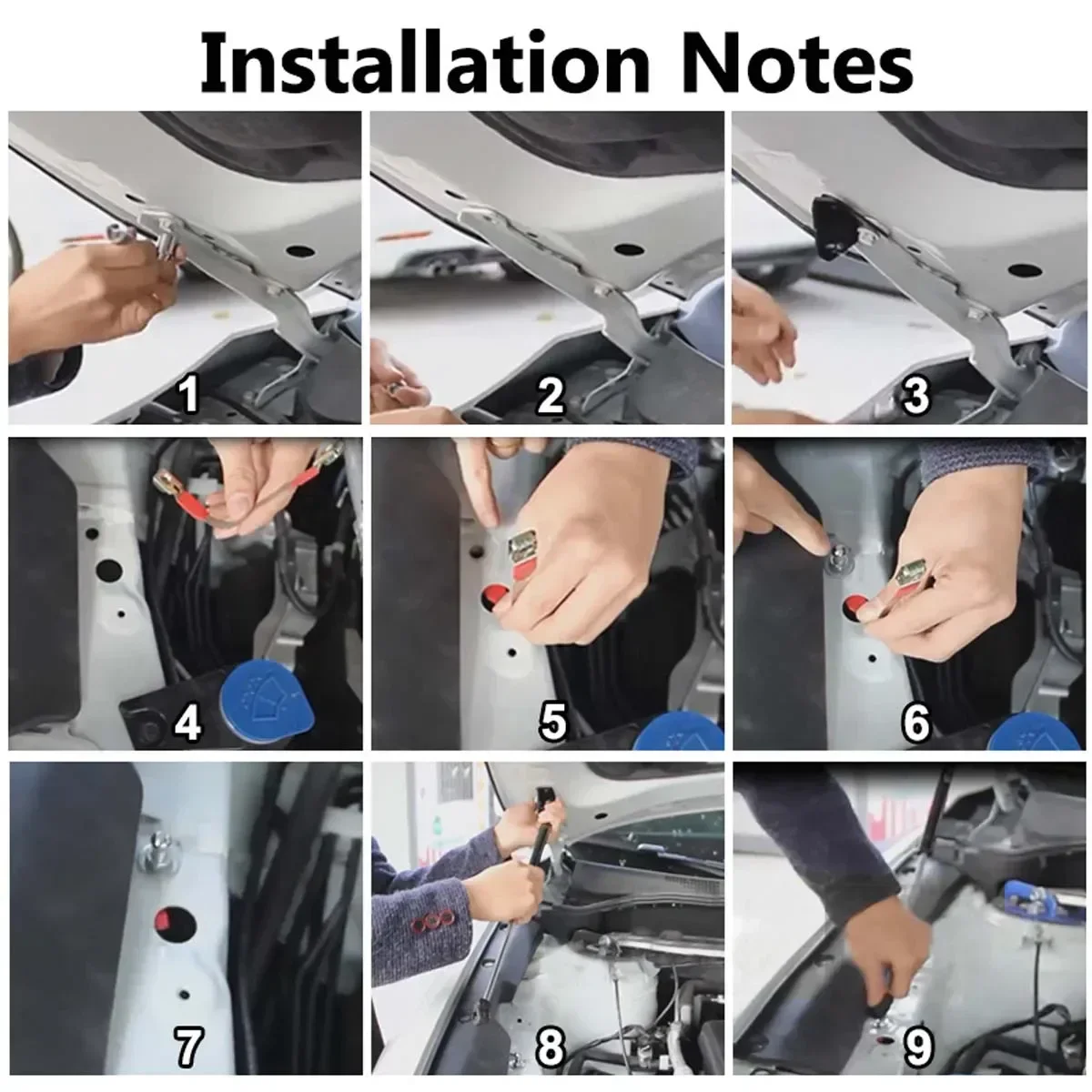 Installation Notes

1

2

3

4

5

6

7

8

9