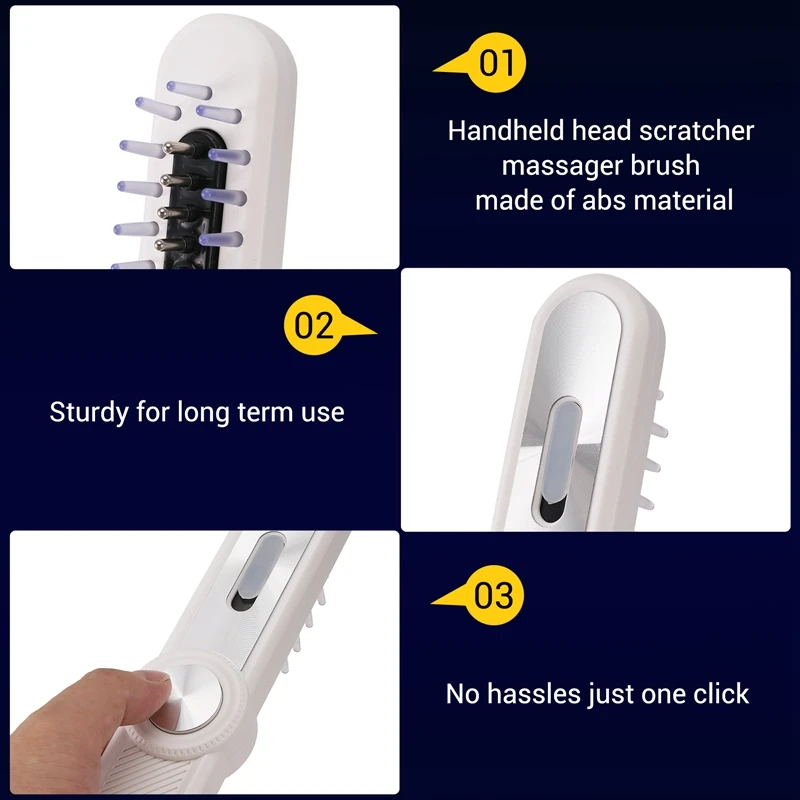 01

Handheld head scratcher massager brush made of abs material

02

Sturdy for long term use

03

No hassles just one click