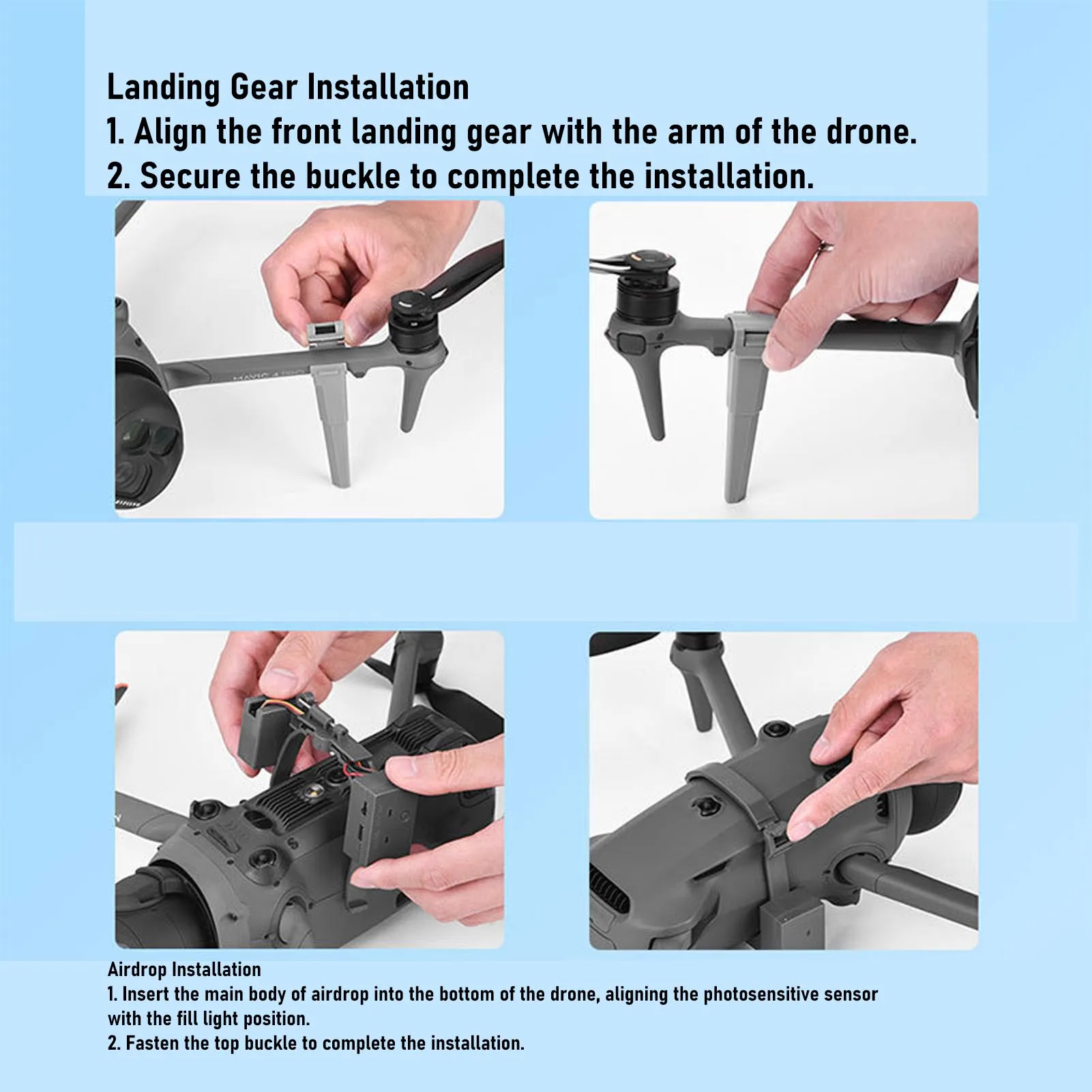 Landing Gear Installation
1. Align the front landing gear with the arm of the drone.
2. Secure the buckle to complete the installation.

MAVIC 4 PRO

Airdrop Installation
1. Insert the main body of airdrop into the bottom of the drone, aligning the photosensitive sensor with the fill light position.
2. Fasten the top buckle to complete the installation.