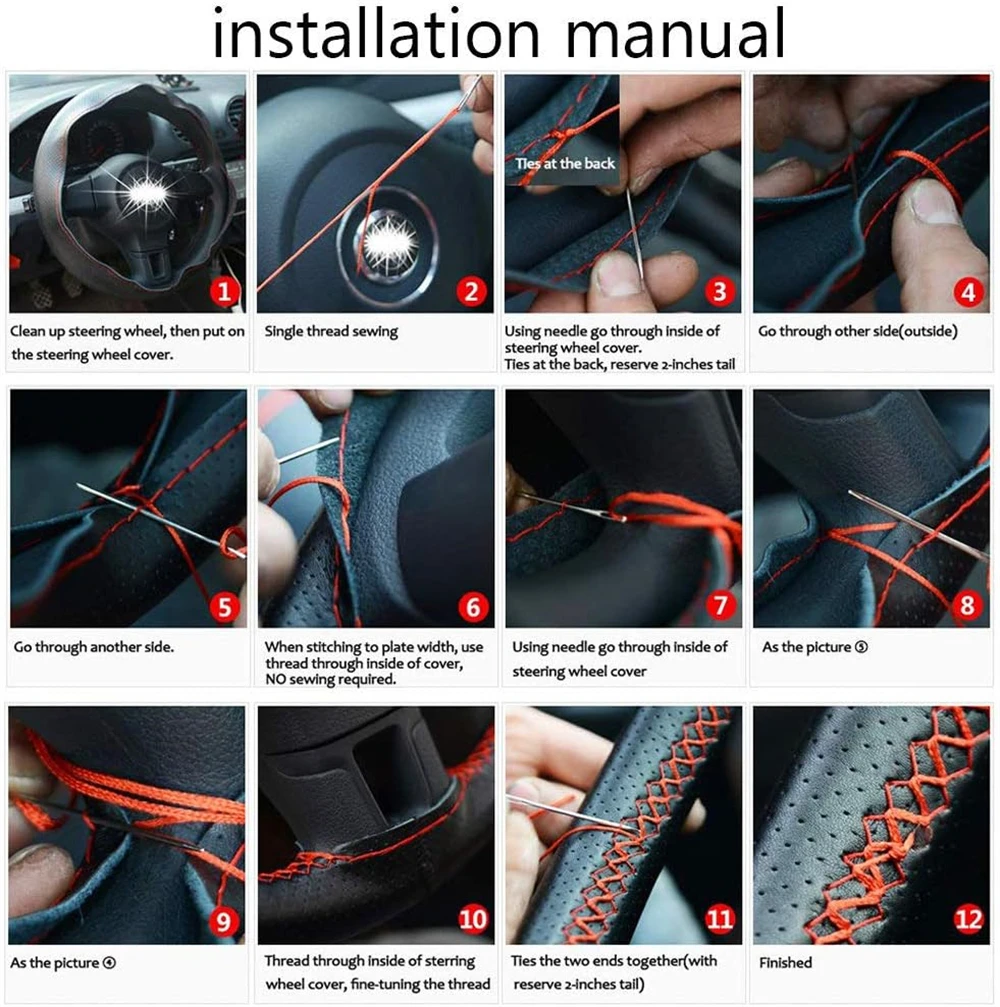 installation manual

1
Clean up steering wheel, then put on the steering wheel cover.

2
Single thread sewing

Ties at the back
3
Using needle go through inside of steering wheel cover.
Ties at the back, reserve 2-inches tail

4
Go through other side(outside)

5
Go through another side.

6
When stitching to plate width, use thread through inside of cover, NO sewing required.

7
Using needle go through inside of steering wheel cover

8
As the picture ⑤

9
As the picture ④

10
Thread through inside of sterring wheel cover, fine-tuning the thread

11
Ties the two ends together(with reserve 2-inches tail)

12
Finished