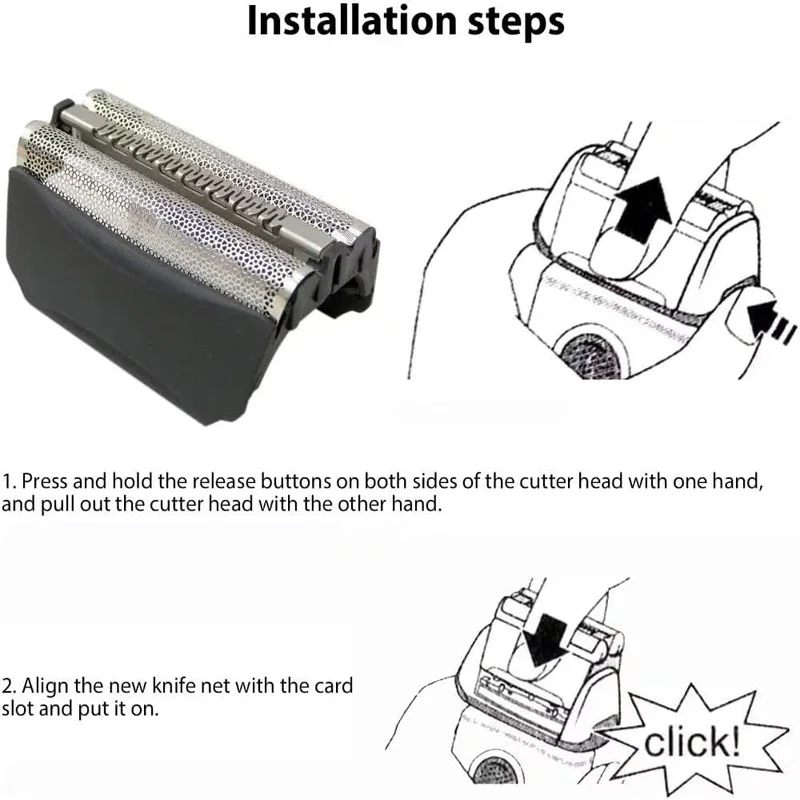 Installation steps

1. Press and hold the release buttons on both sides of the cutter head with one hand, and pull out the cutter head with the other hand.

2. Align the new knife net with the card slot and put it on.

click!