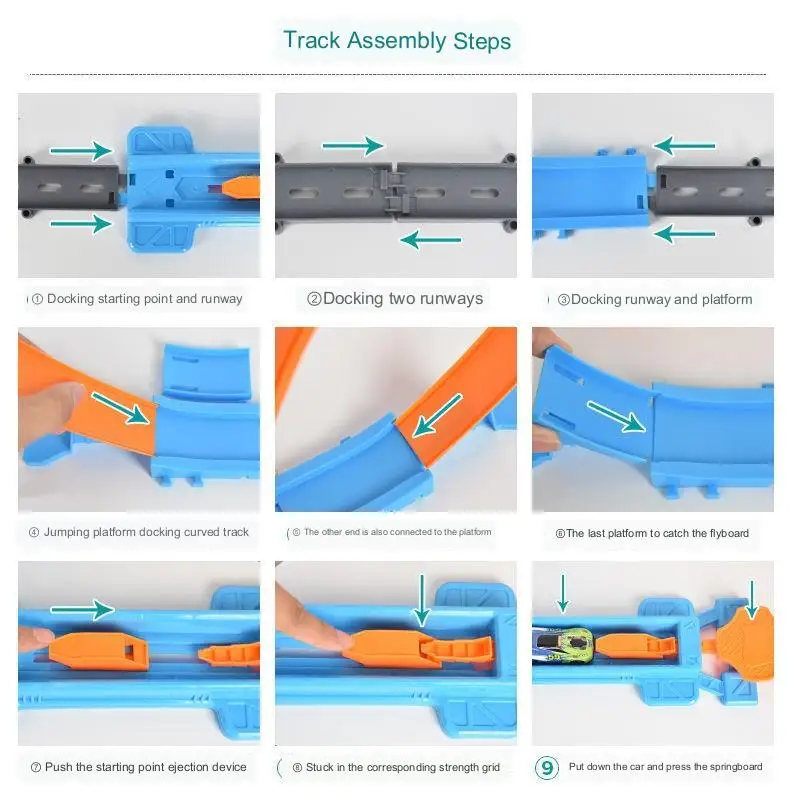 Track Assembly Steps

① Docking starting point and runway

②Docking two runways

③Docking runway and platform

④ Jumping platform docking curved track

⑤ The other end is also connected to the platform

⑥The last platform to catch the flyboard

⑦ Push the starting point ejection device

⑧ Stuck in the corresponding strength grid

9 Put down the car and press the springboard